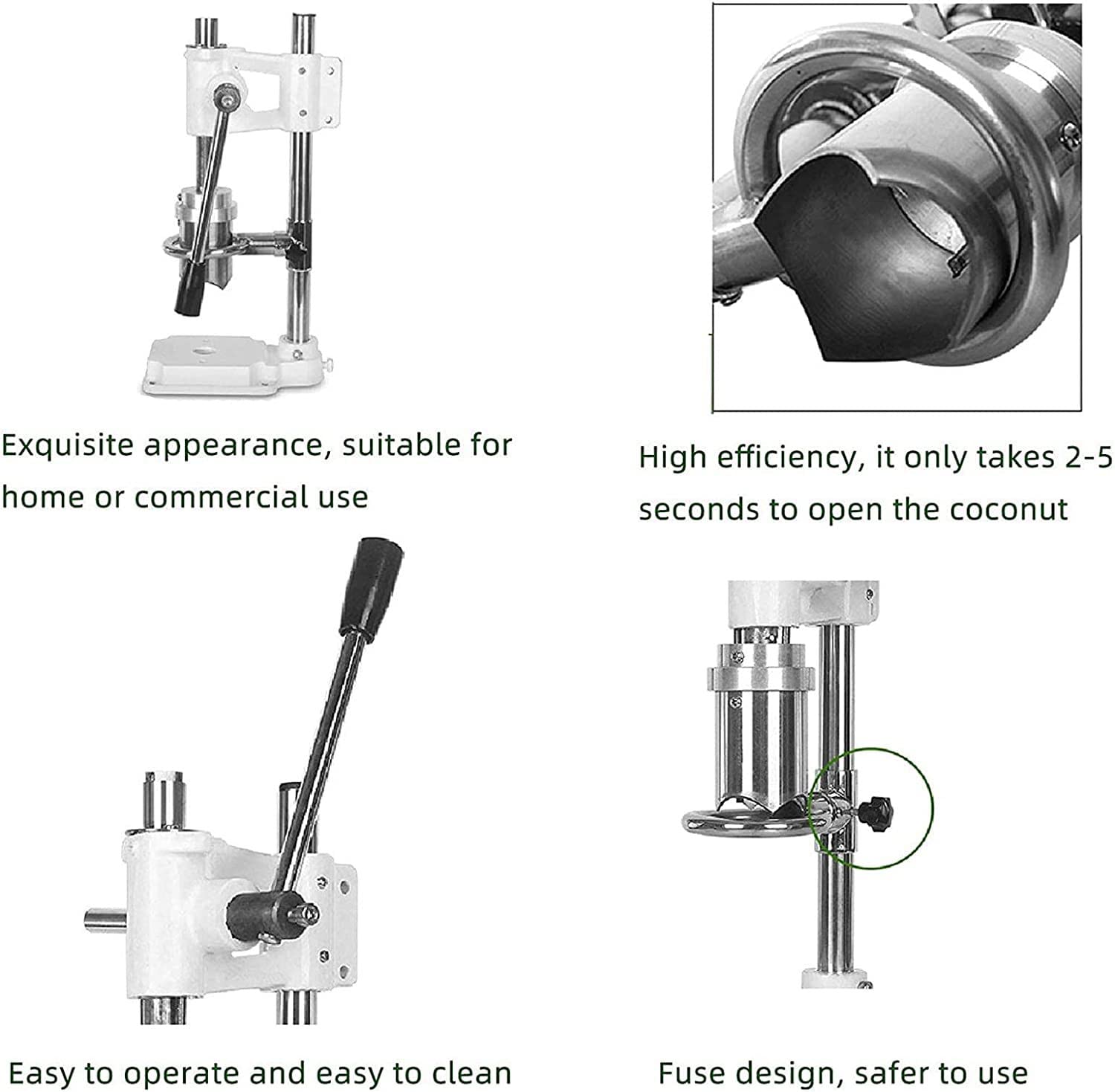 Exquisite appearance, suitable for home or commercial use

High efficiency, it only takes 2-5 seconds to open the coconut

Easy to operate and easy to clean

Fuse design, safer to use