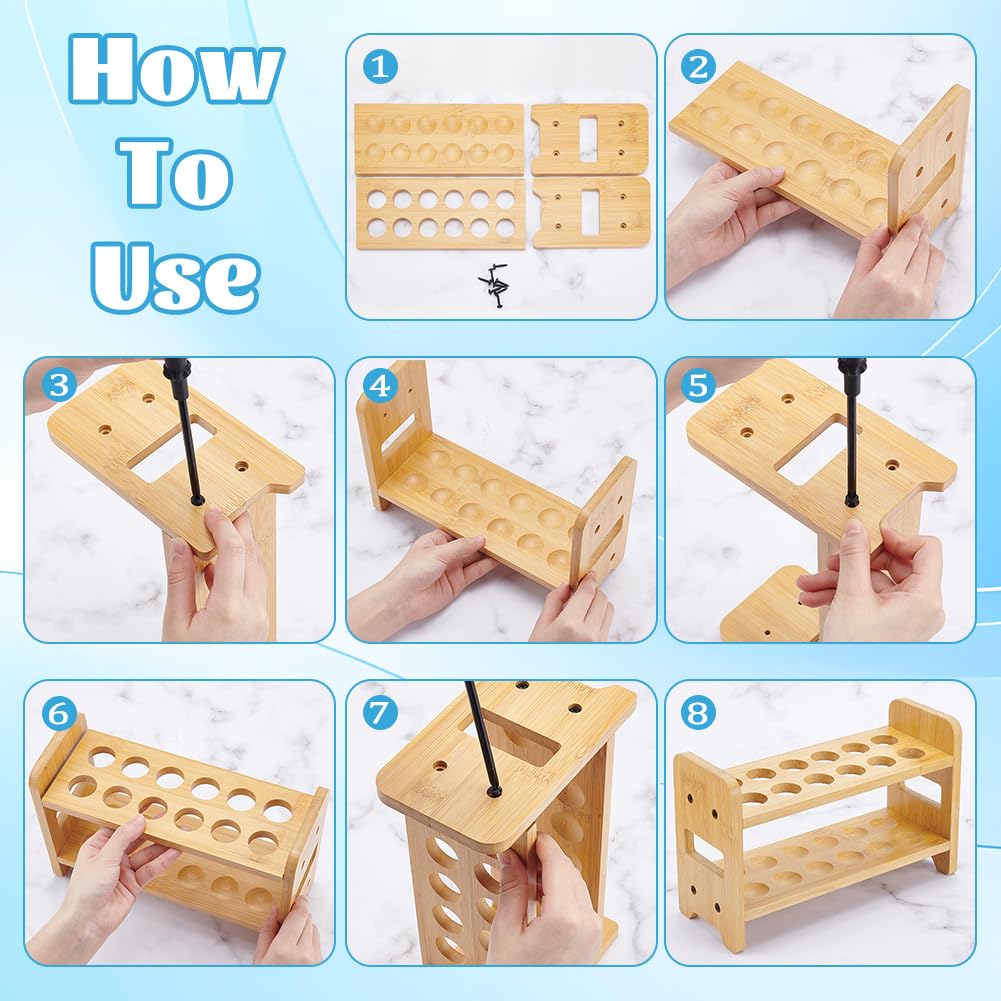 How To Use

1

2

3

4

5

6

7

8