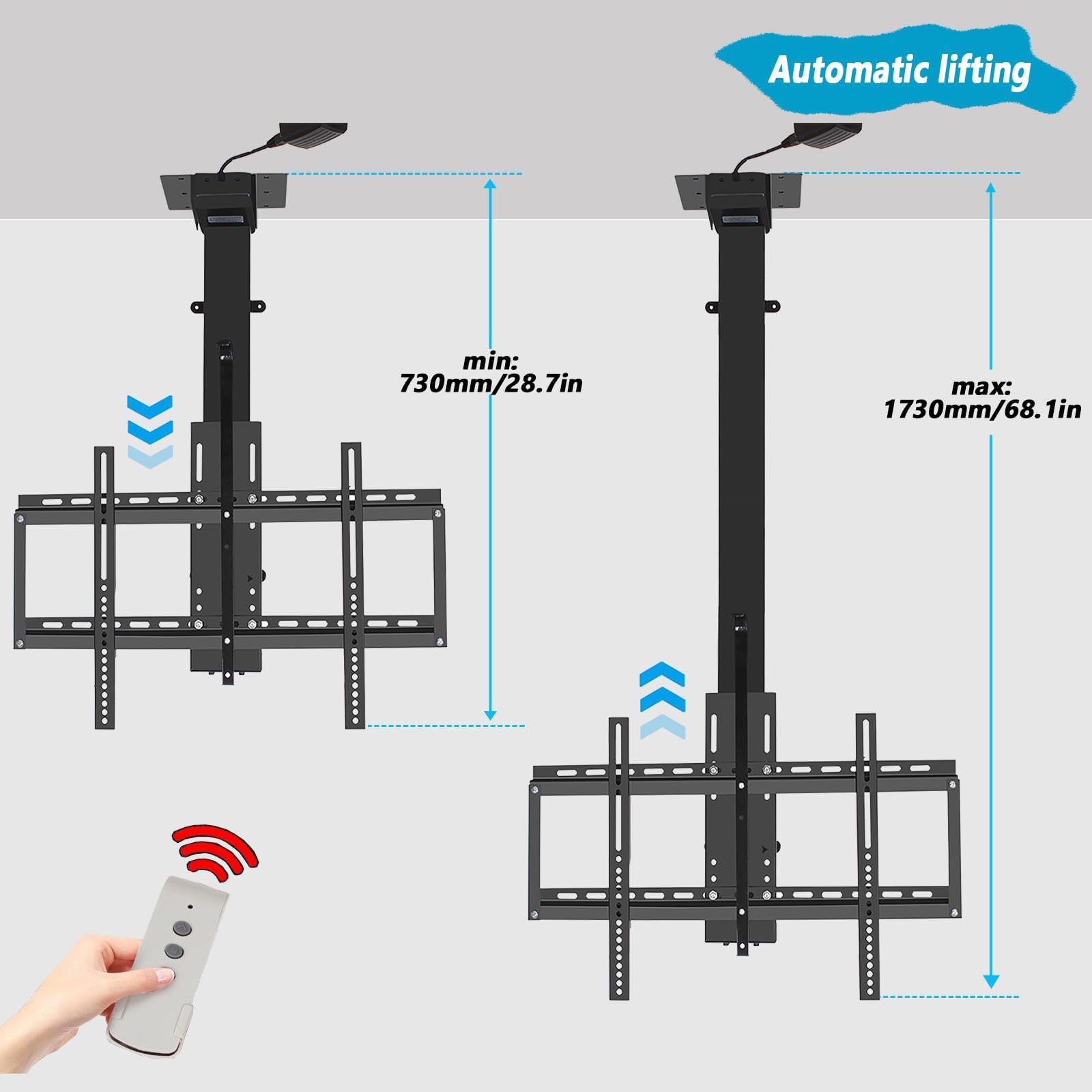 Automatic lifting

min:
730mm/28.7in

max:
1730mm/68.1in