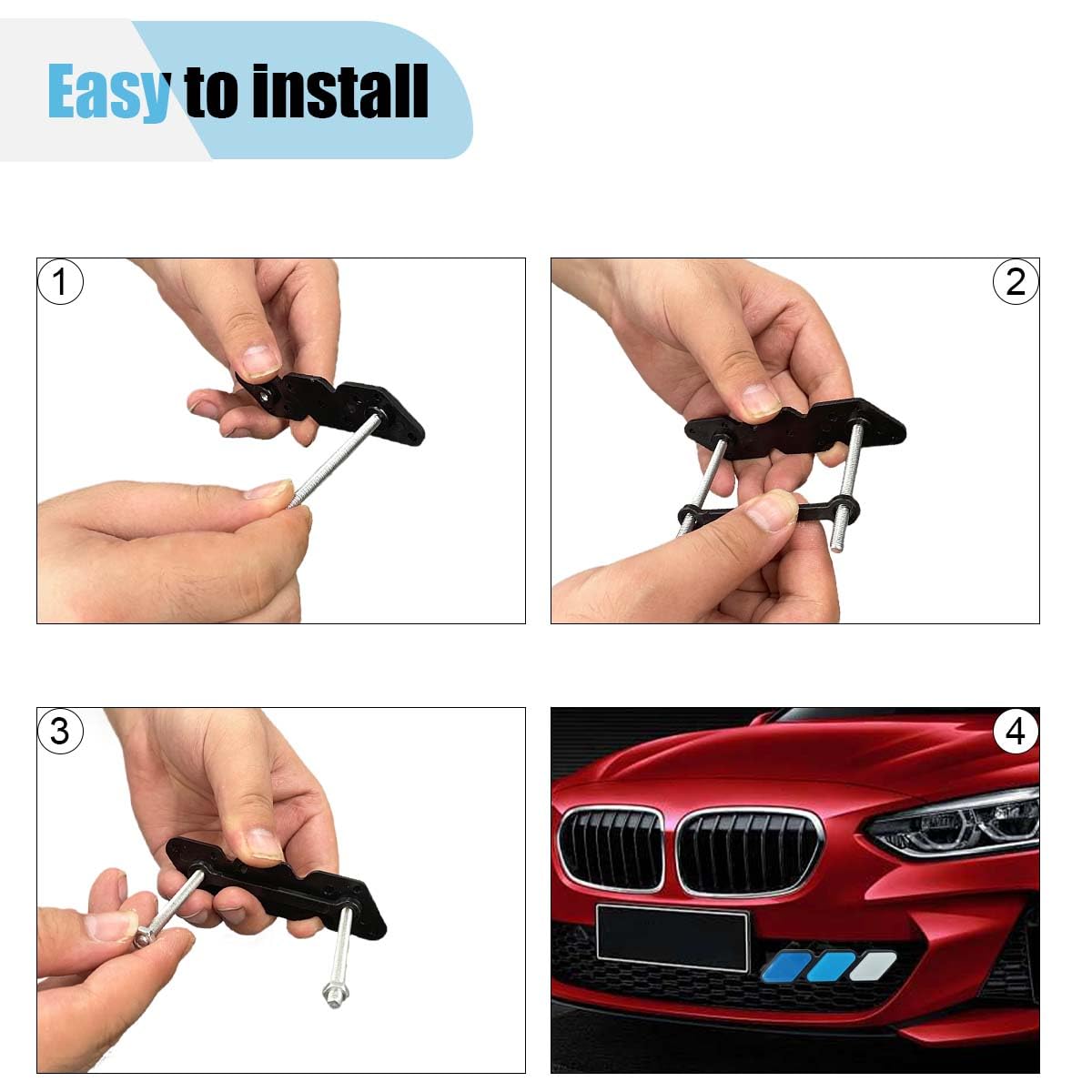 Easy to install

1

2

3

4