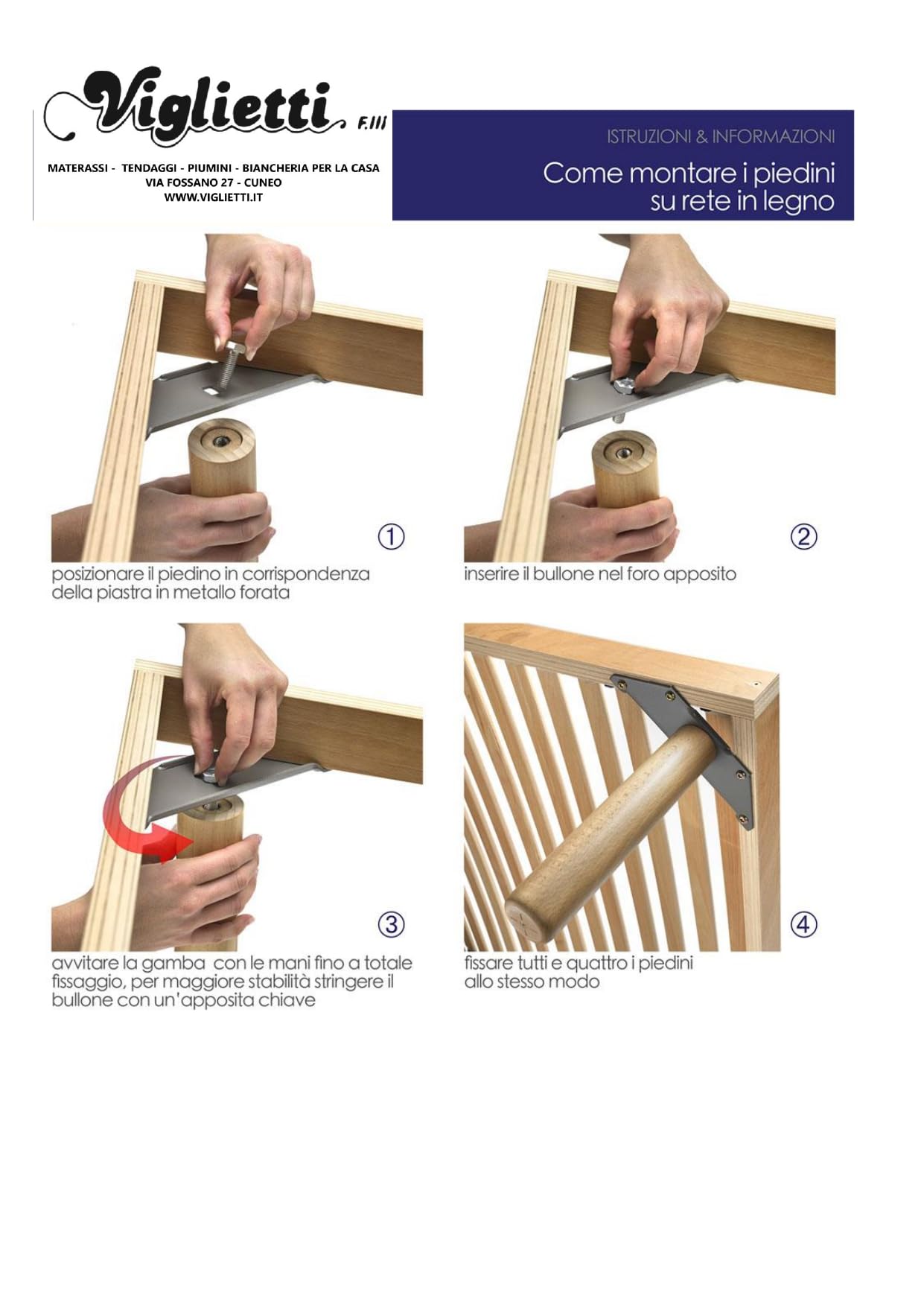 Viglietti F.lli

MATERASSI - TENDAGGI - PIUMINI - BIANCHERIA PER LA CASA
VIA FOSSANO 27 - CUNEO
WWW.VIGLIETTI.IT

ISTRUZIONI & INFORMAZIONI

Come montare i piedini su rete in legno

①
posizionare il piedino in corrispondenza della piastra in metallo forata

②
inserire il bullone nel foro apposito

③
avvitare la gamba con le mani fino a totale fissaggio, per maggiore stabilità stringere il bullone con un'apposita chiave

④
fissare tutti e quattro i piedini allo stesso modo