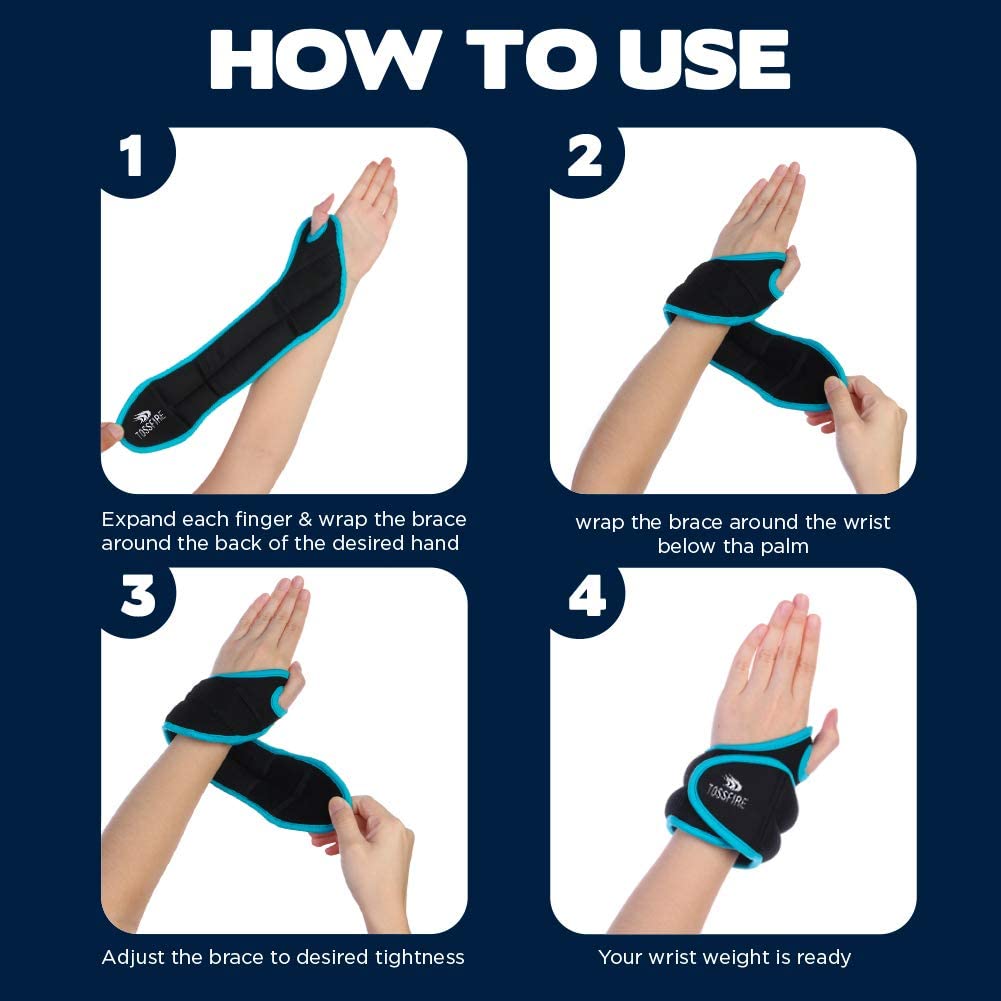 HOW TO USE

1

TOSSFIRE

Expand each finger & wrap the brace around the back of the desired hand

2

wrap the brace around the wrist below tha palm

3

Adjust the brace to desired tightness

4

TOSSFIRE

Your wrist weight is ready