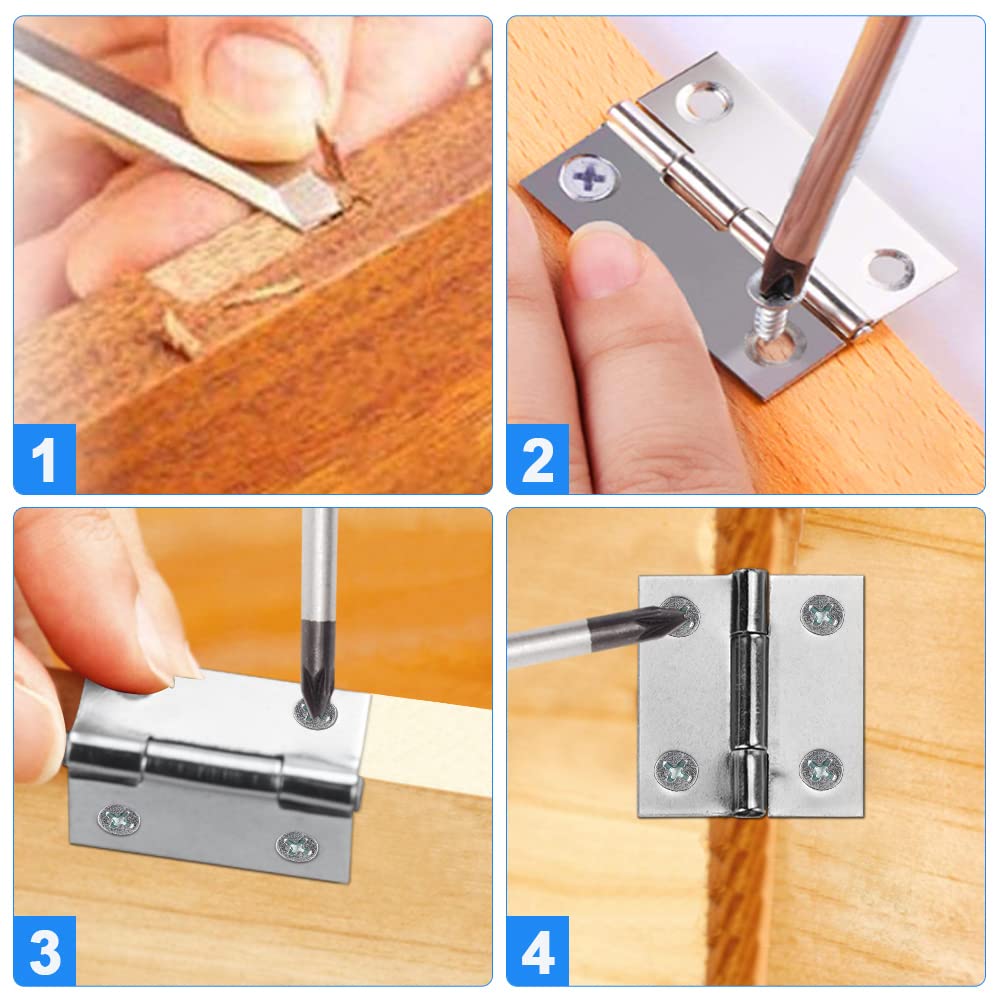 1

2

3

4