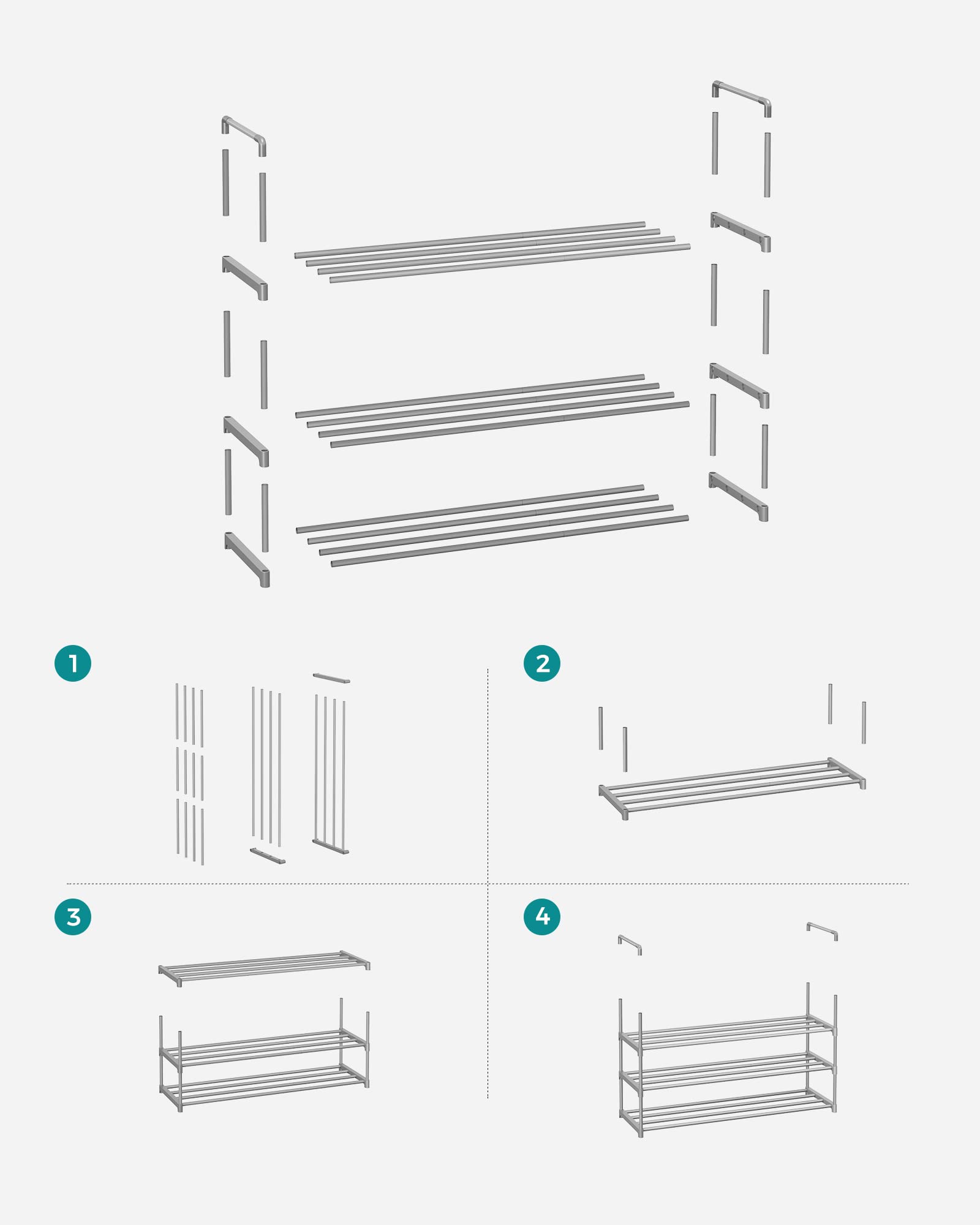 1

2

3

4