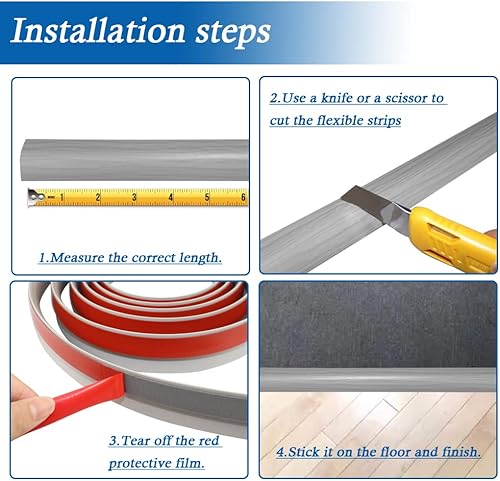 Installation steps

1 2 3 4 5 6

1.Measure the correct length.

2.Use a knife or a scissor to cut the flexible strips

3.Tear off the red protective film.

4.Stick it on the floor and finish.