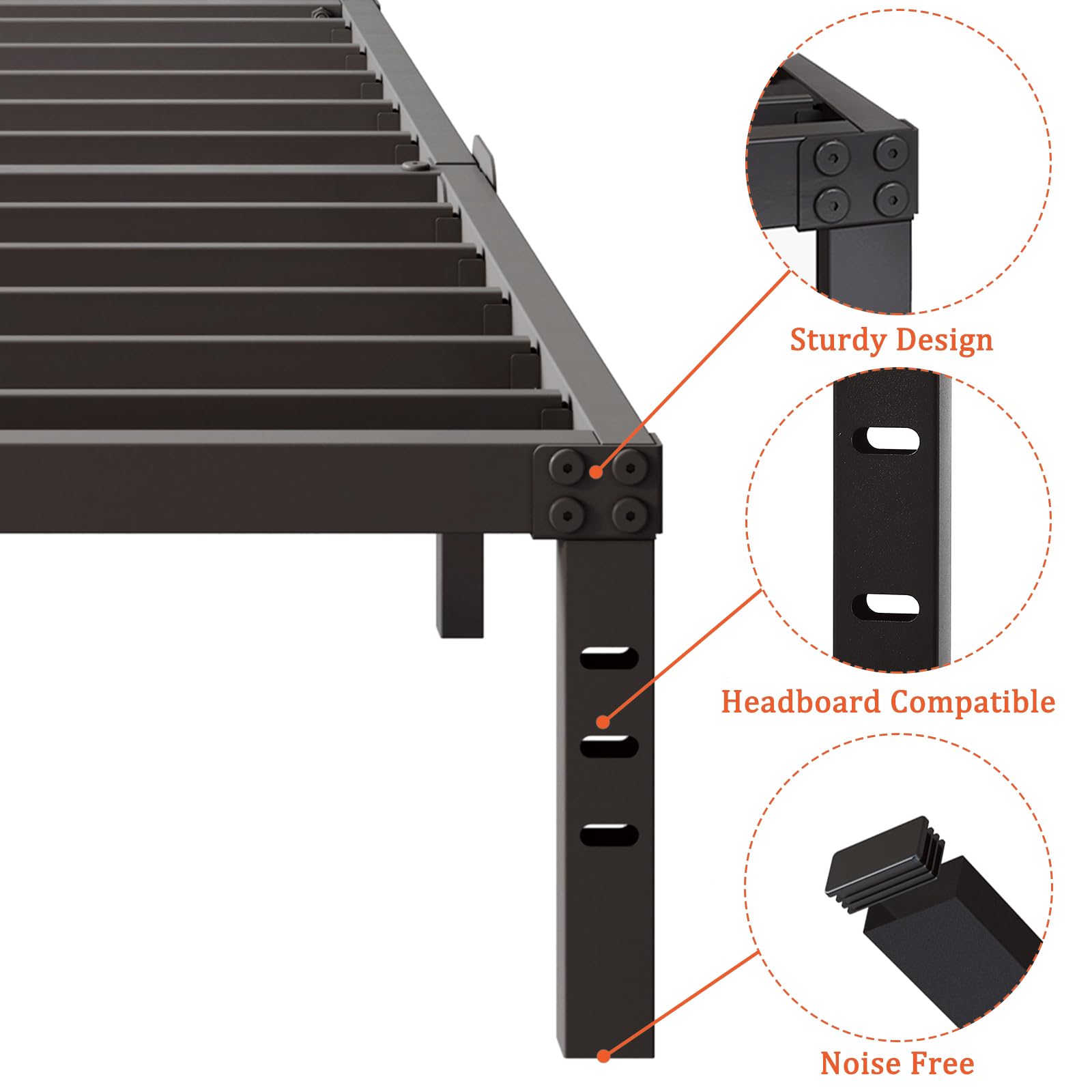 Sturdy Design

Headboard Compatible

Noise Free