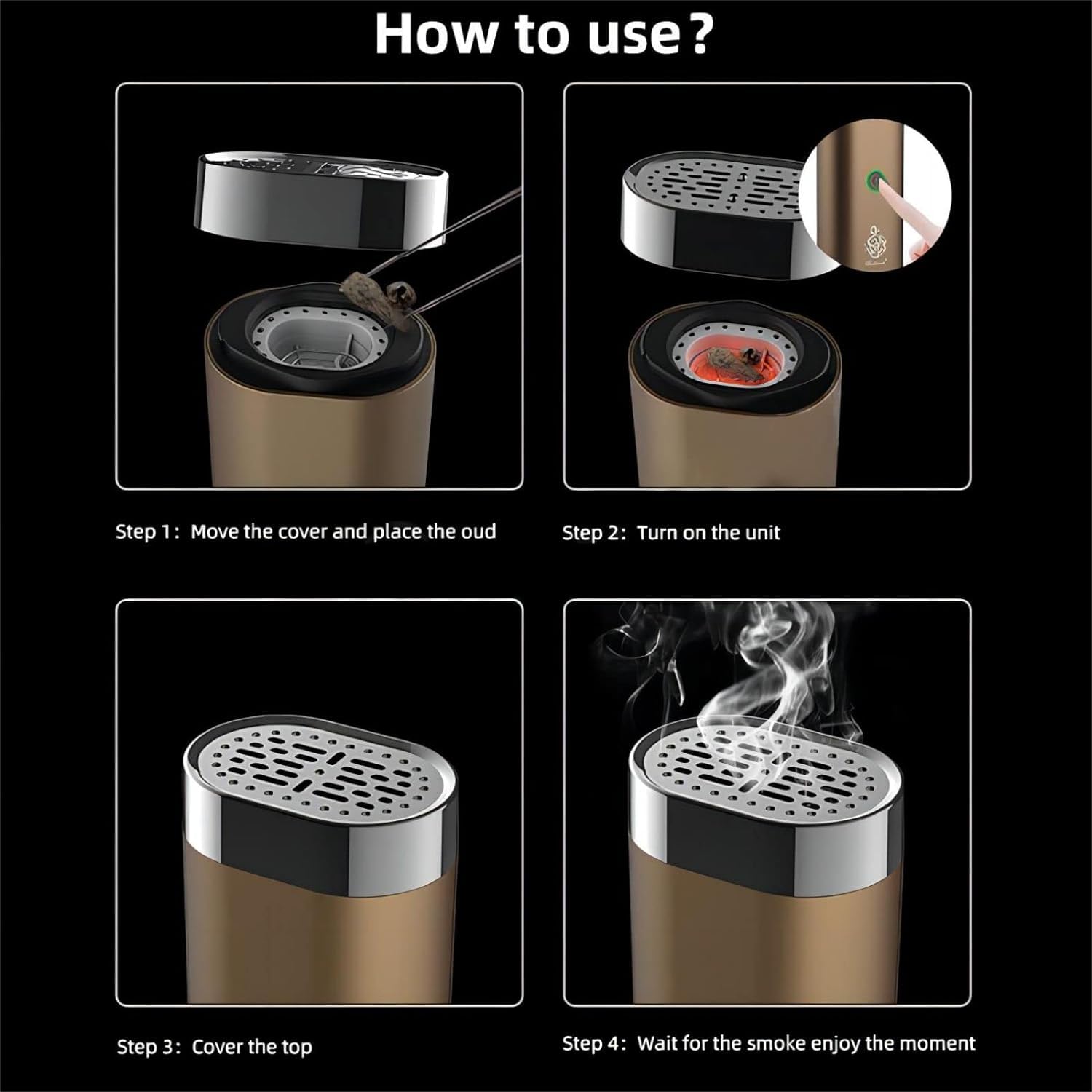 How to use?

Step 1: Move the cover and place the oud

Step 2: Turn on the unit

Step 3: Cover the top

Step 4: Wait for the smoke enjoy the moment