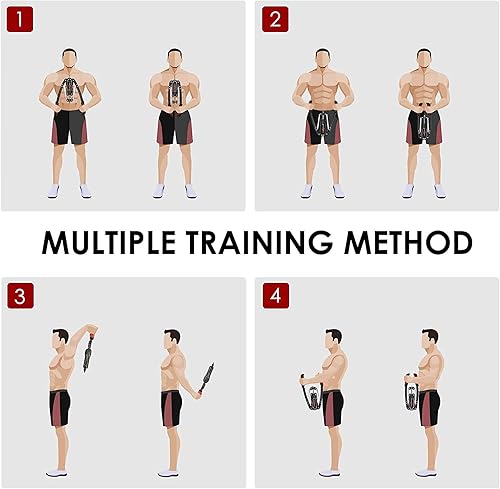 1

2

MULTIPLE TRAINING METHOD

3

4