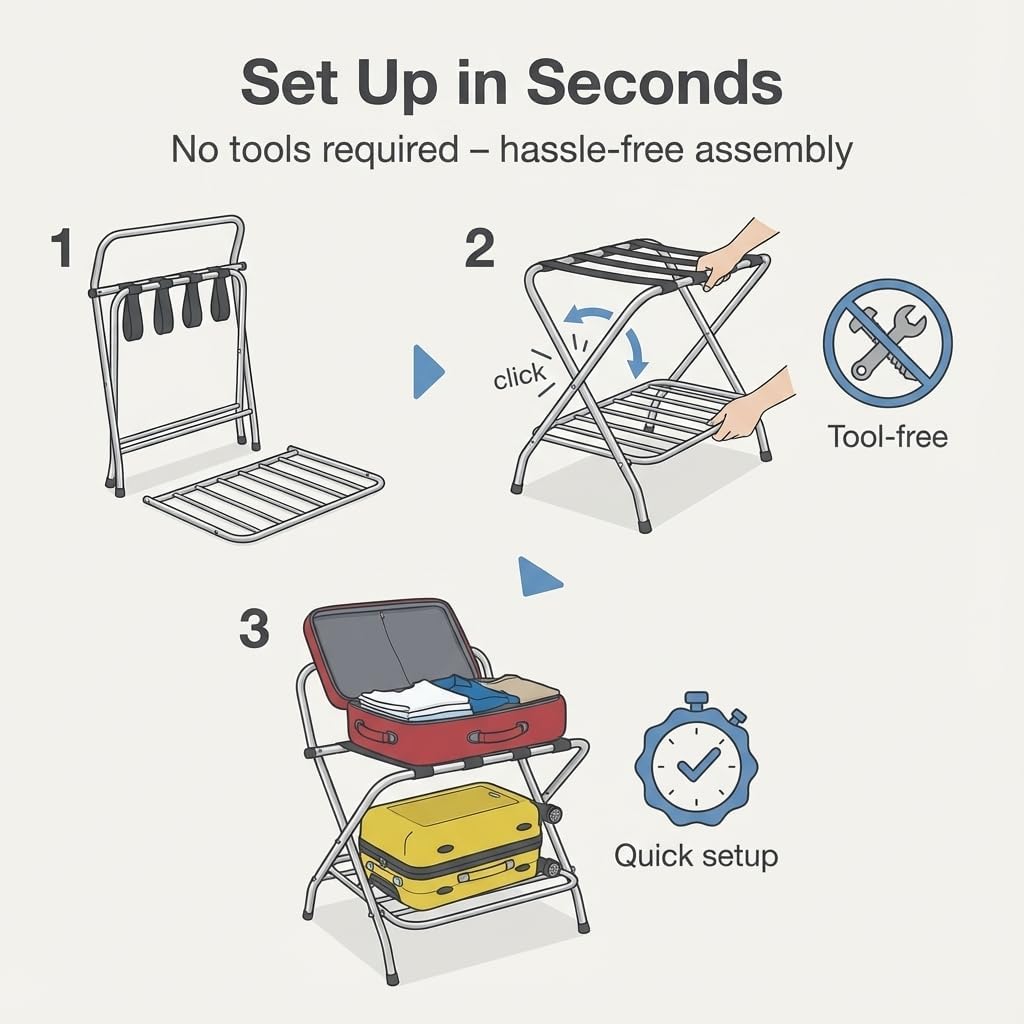 Set Up in Seconds

No tools required – hassle-free assembly

1

2

click

Tool-free

3

Quick setup