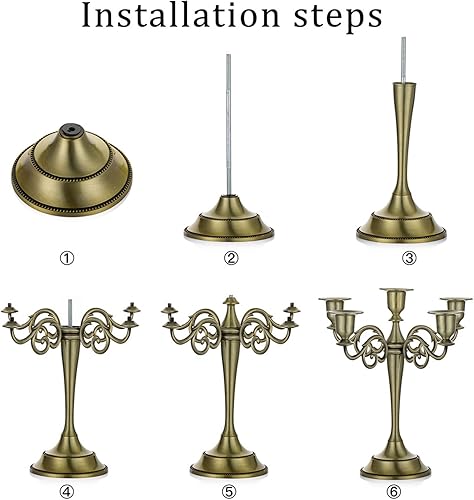 Installation steps

①

②

③

④

⑤

⑥