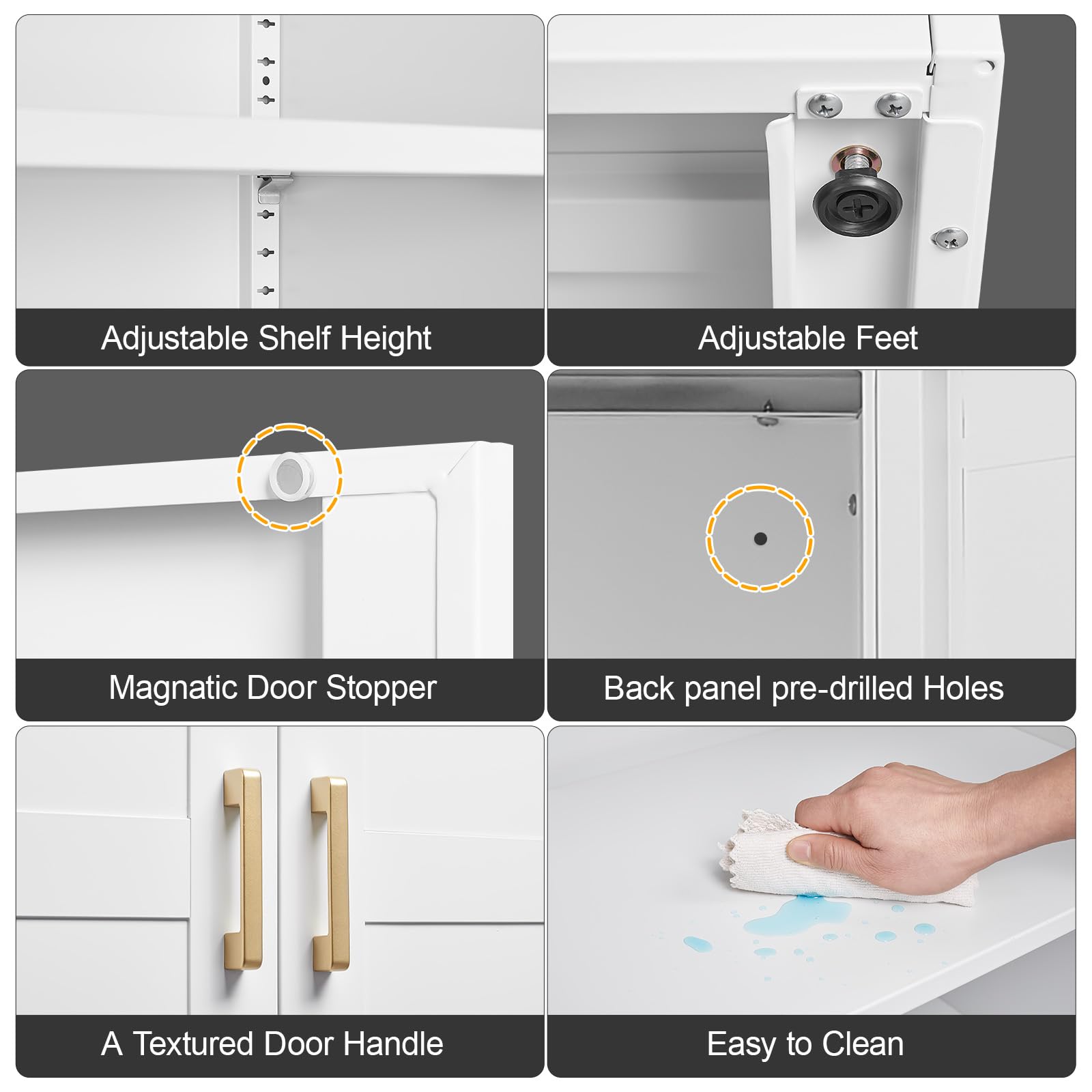 Adjustable Shelf Height

Adjustable Feet

Magnatic Door Stopper

Back panel pre-drilled Holes

A Textured Door Handle

Easy to Clean