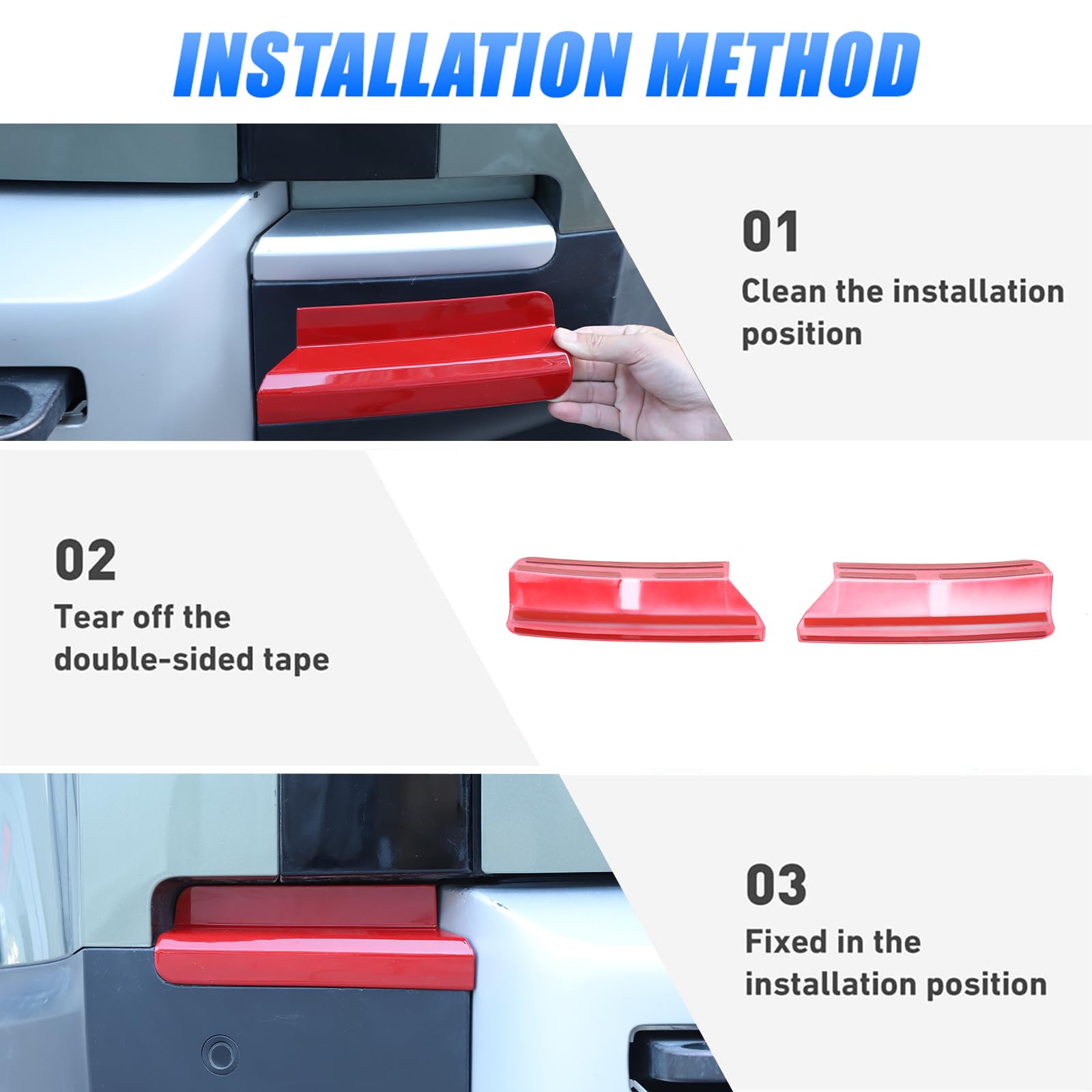 INSTALLATION METHOD

01
Clean the installation position

02
Tear off the double-sided tape

03
Fixed in the installation position