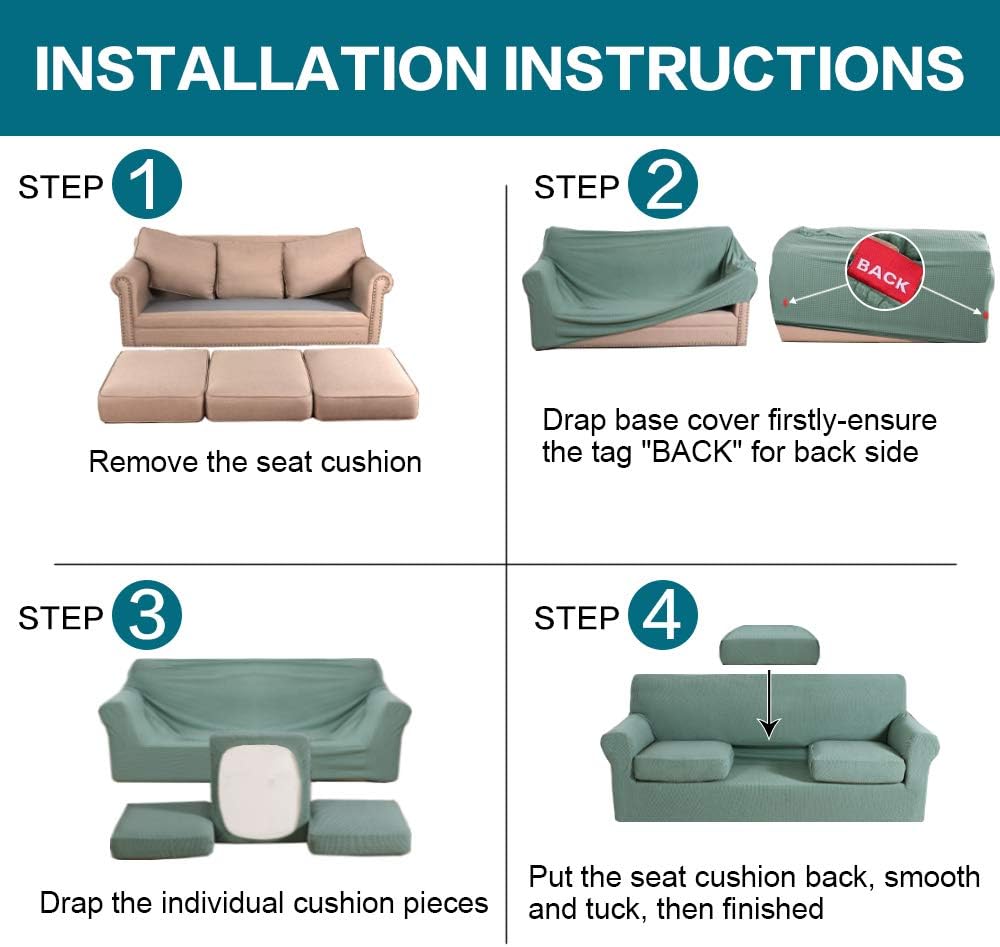 INSTALLATION INSTRUCTIONS

STEP 1

Remove the seat cushion

STEP 2

BACK

Drap base cover firstly-ensure the tag "BACK" for back side

STEP 3

Drap the individual cushion pieces

STEP 4

Put the seat cushion back, smooth and tuck, then finished