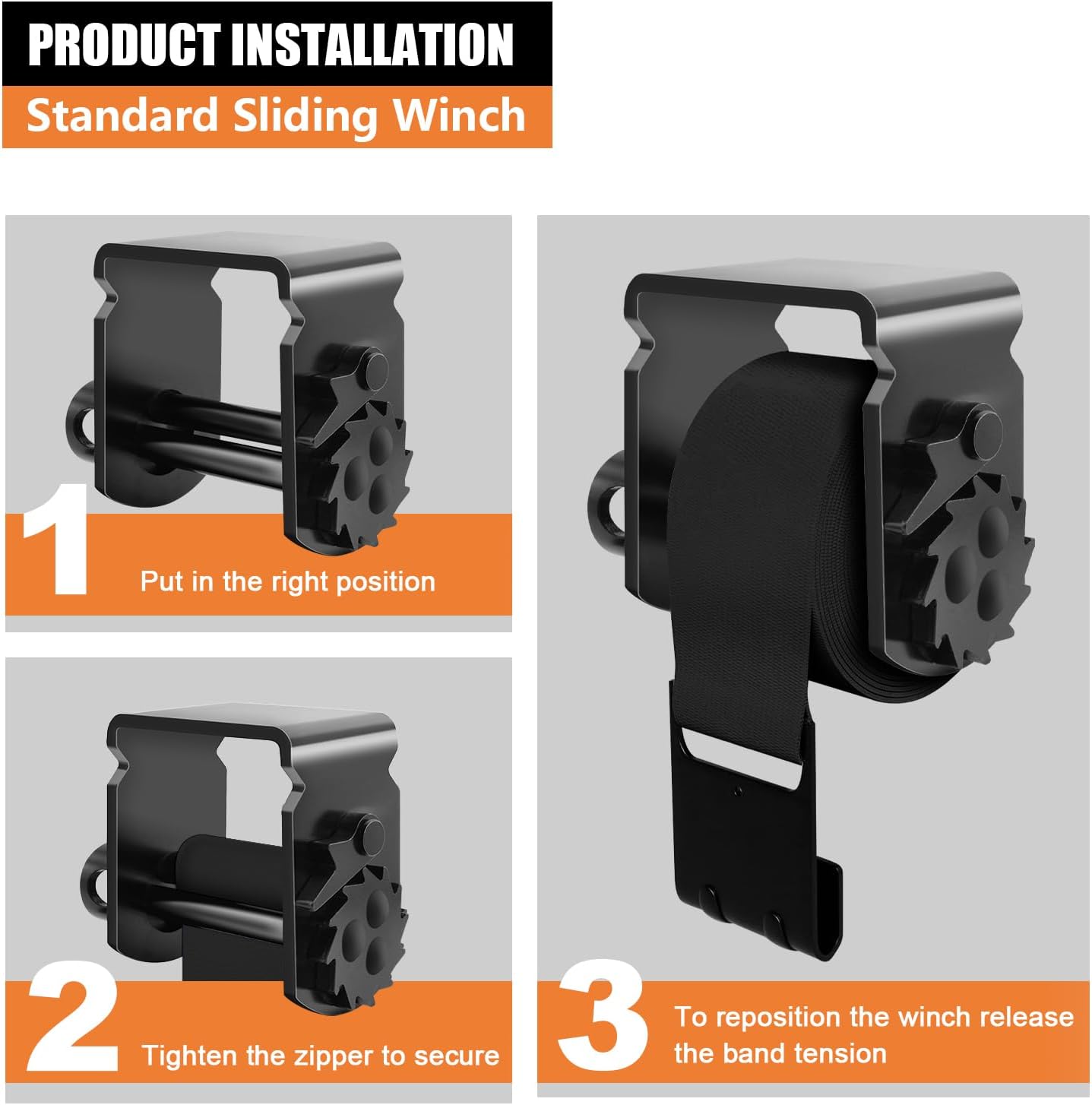 PRODUCT INSTALLATION

Standard Sliding Winch

1 Put in the right position

2 Tighten the zipper to secure

3 To reposition the winch release the band tension