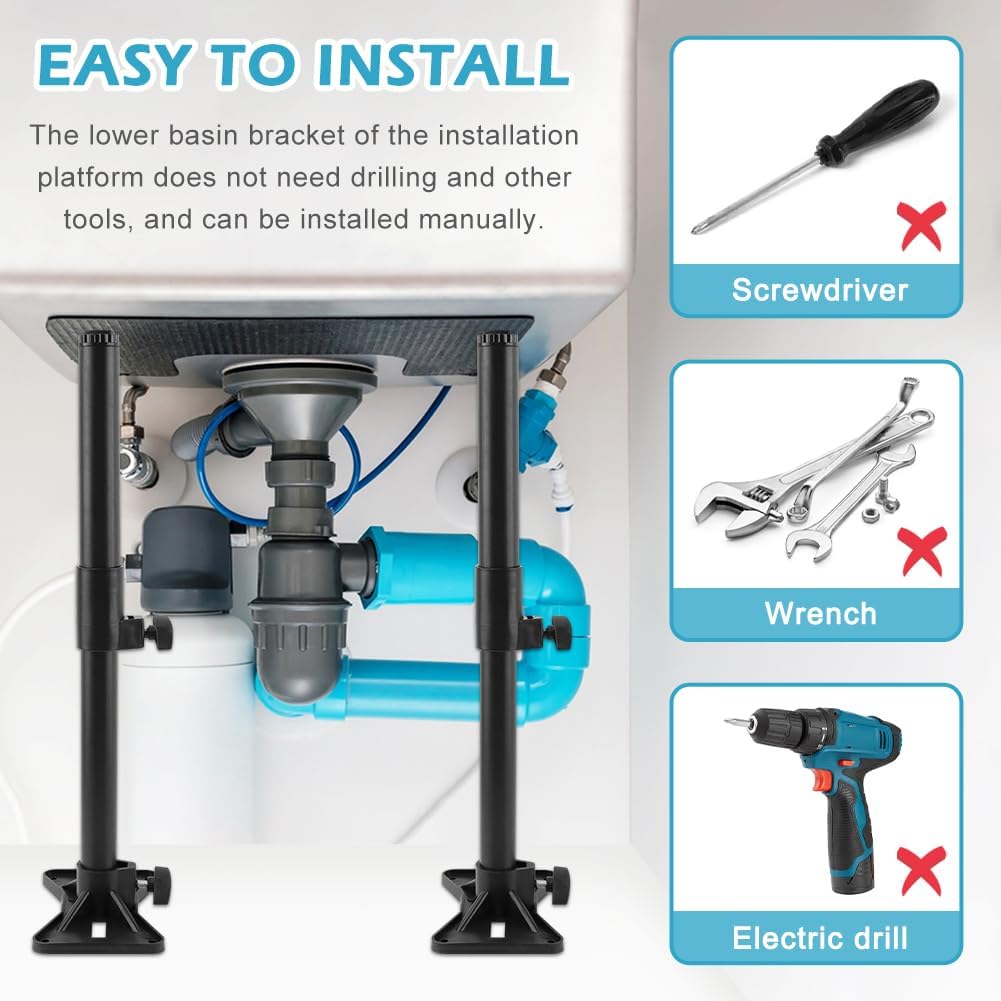 EASY TO INSTALL

The lower basin bracket of the installation platform does not need drilling and other tools, and can be installed manually.

Screwdriver

Wrench

Electric drill