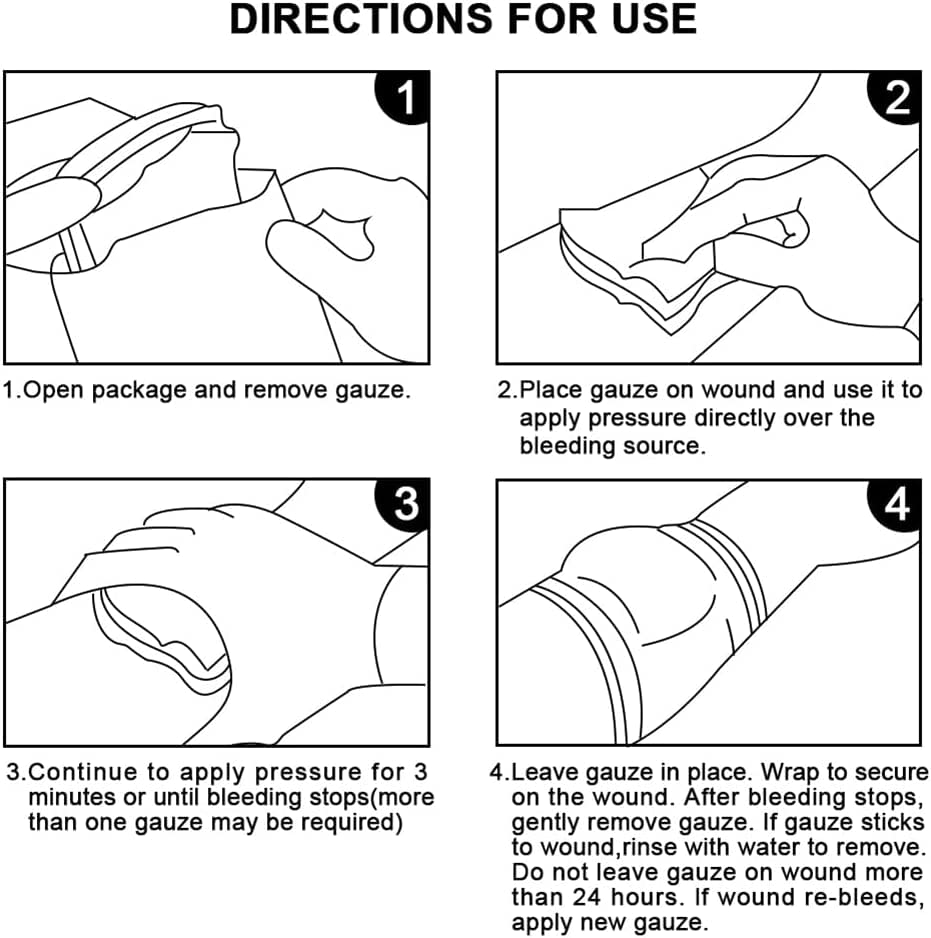 DIRECTIONS FOR USE

1

1.Open package and remove gauze.

2

2.Place gauze on wound and use it to apply pressure directly over the bleeding source.

3

3.Continue to apply pressure for 3 minutes or until bleeding stops(more than one gauze may be required)

4

4.Leave gauze in place. Wrap to secure on the wound. After bleeding stops, gently remove gauze. If gauze sticks to wound,rinse with water to remove. Do not leave gauze on wound more than 24 hours. If wound re-bleeds, apply new gauze.