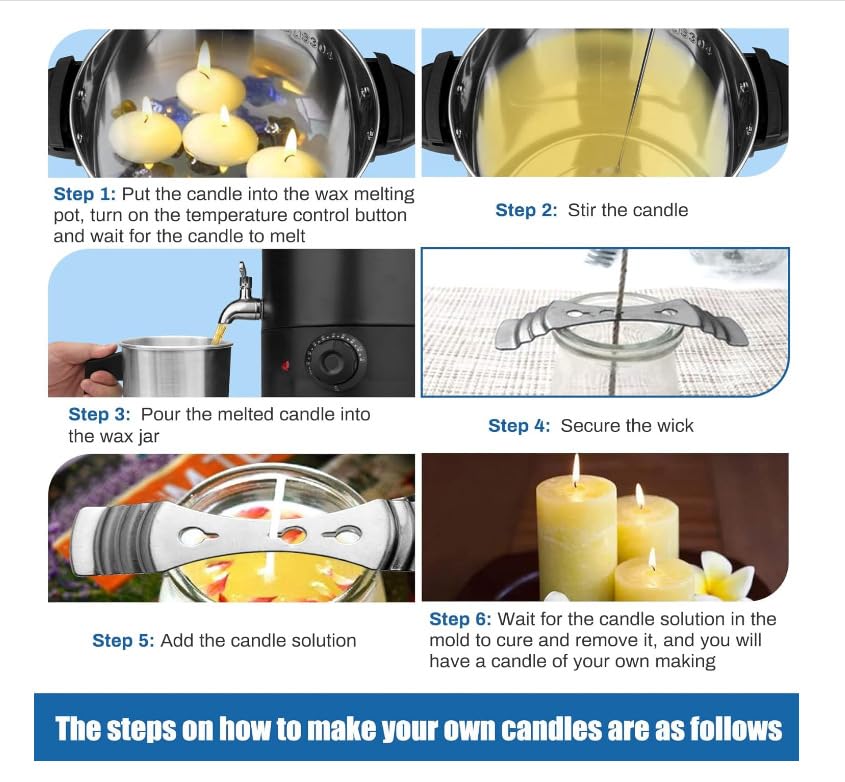 Step 1: Put the candle into the wax melting pot, turn on the temperature control button and wait for the candle to melt

Step 2: Stir the candle

Step 3: Pour the melted candle into the wax jar

Step 4: Secure the wick

Step 5: Add the candle solution

Step 6: Wait for the candle solution in the mold to cure and remove it, and you will have a candle of your own making

The steps on how to make your own candles are as follows