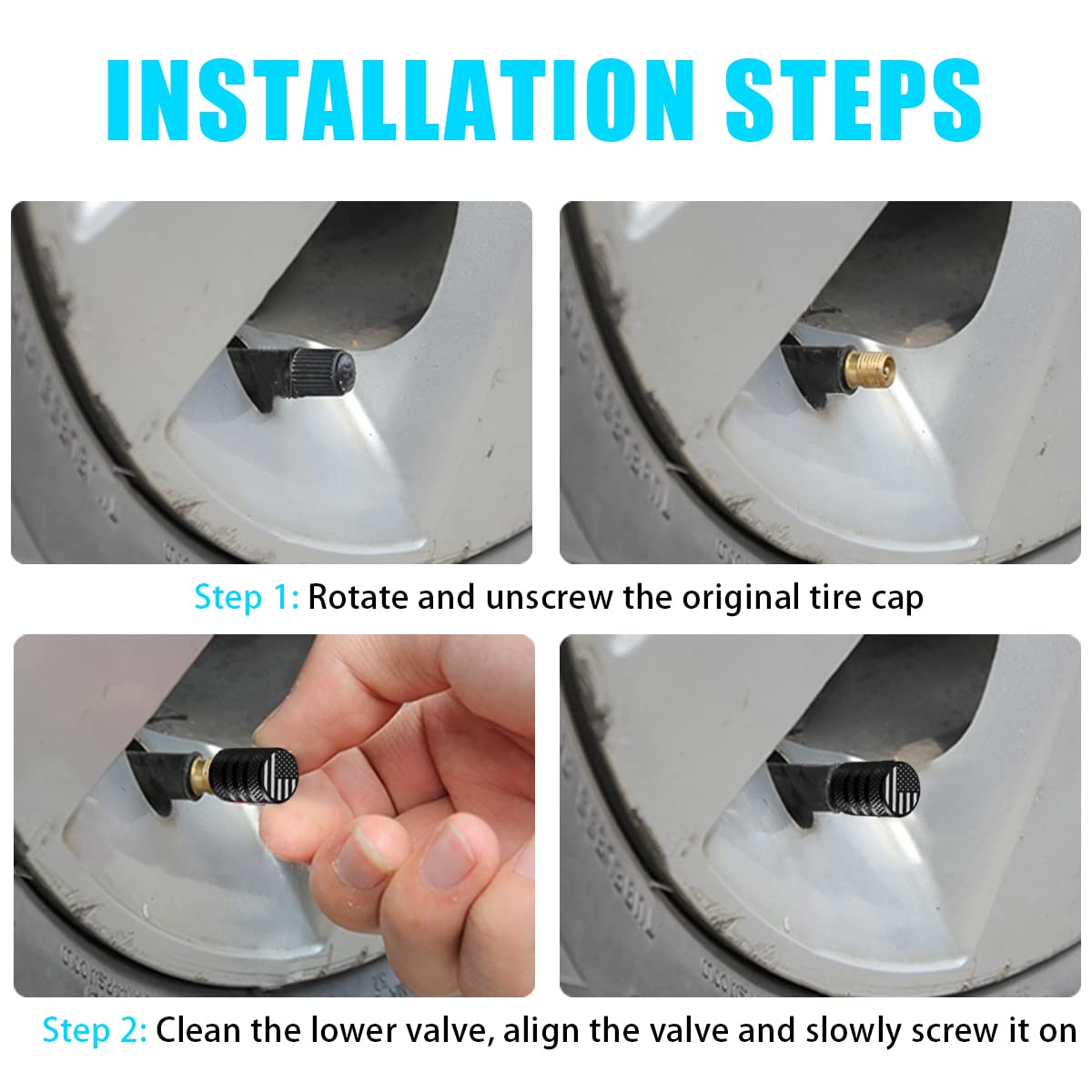 INSTALLATION STEPS

Step 1: Rotate and unscrew the original tire cap

Step 2: Clean the lower valve, align the valve and slowly screw it on