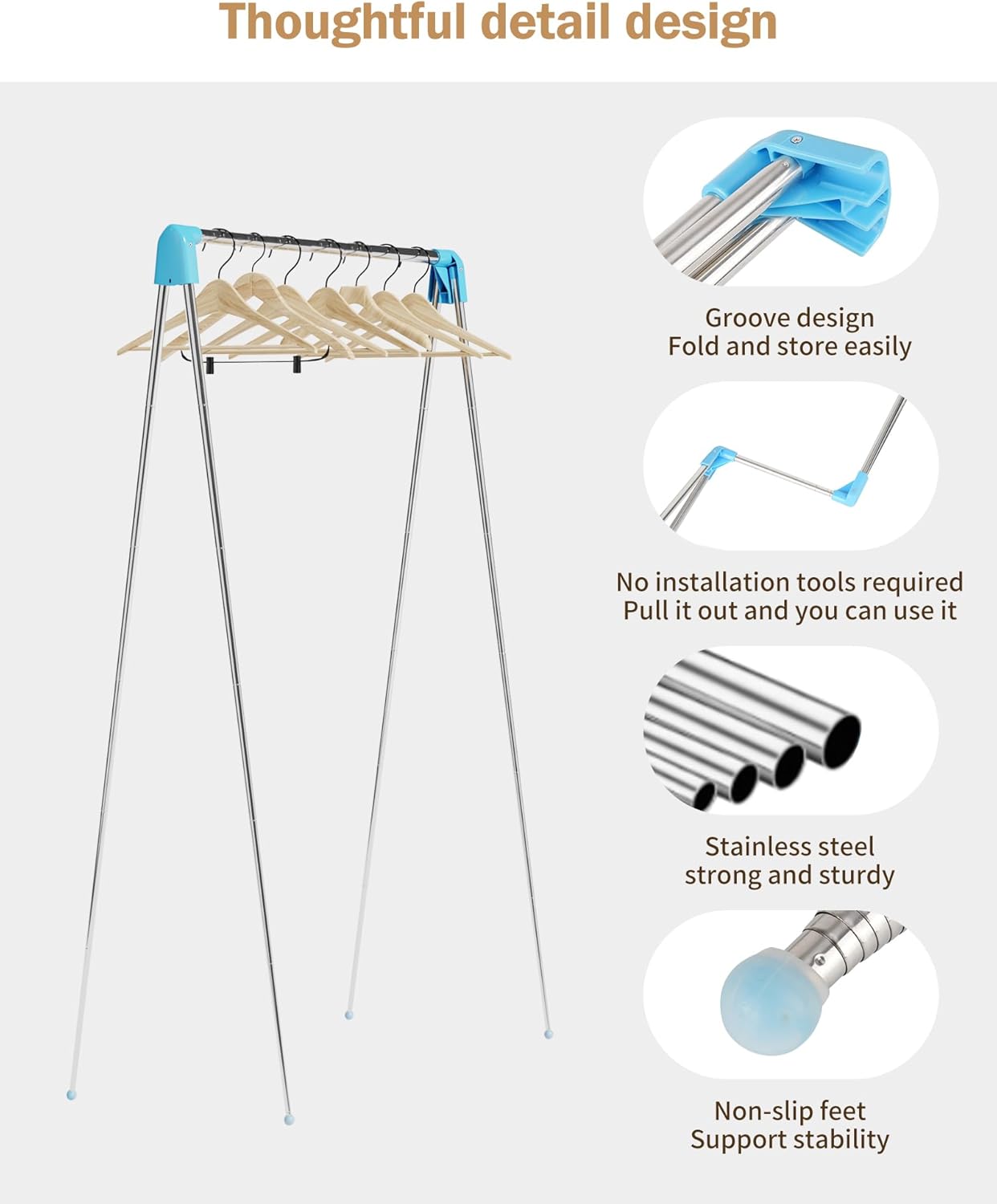 Thoughtful detail design

Groove design
Fold and store easily

No installation tools required
Pull it out and you can use it

Stainless steel
strong and sturdy

Non-slip feet
Support stability