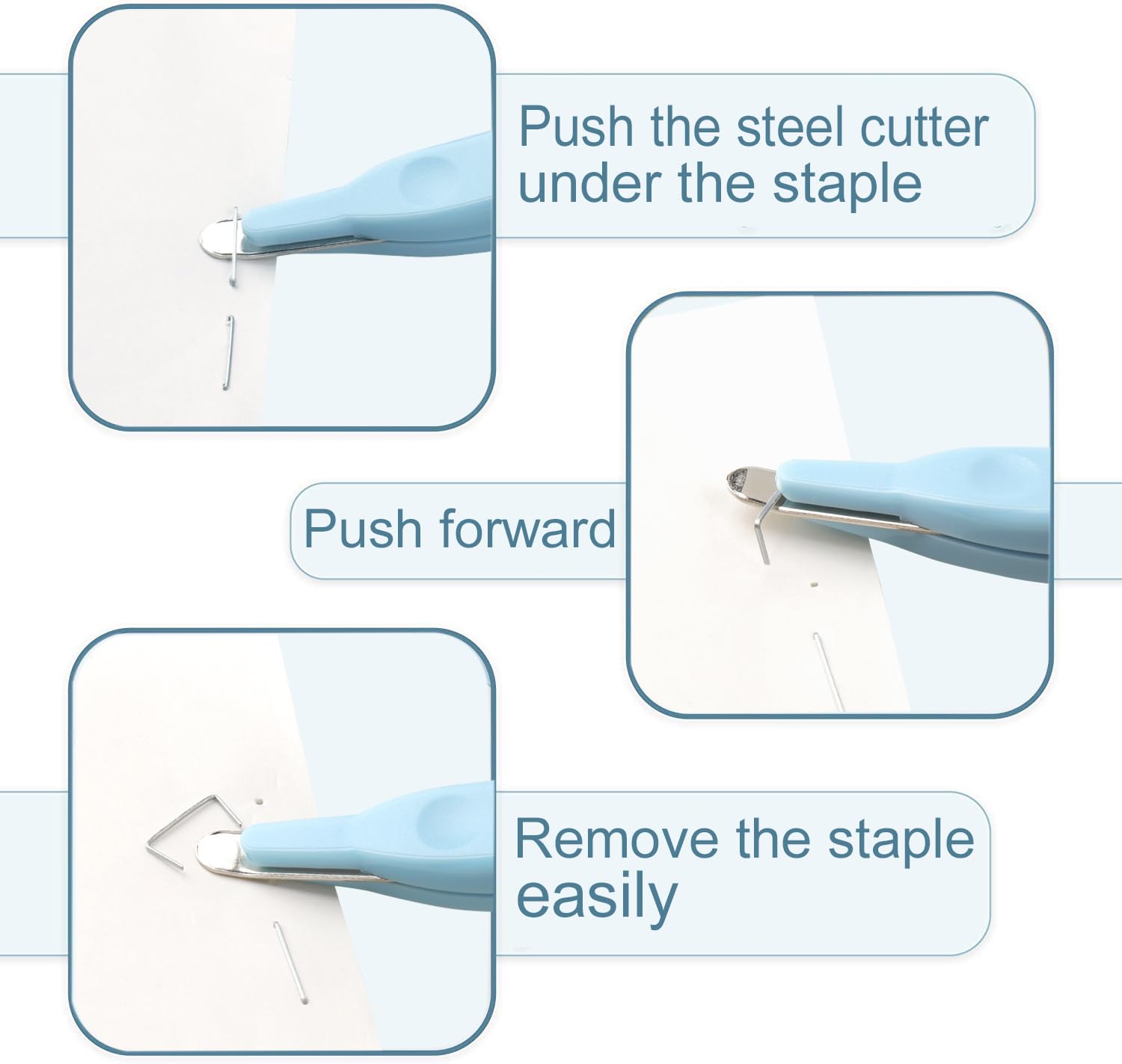 Push the steel cutter under the staple

Push forward

Remove the staple easily