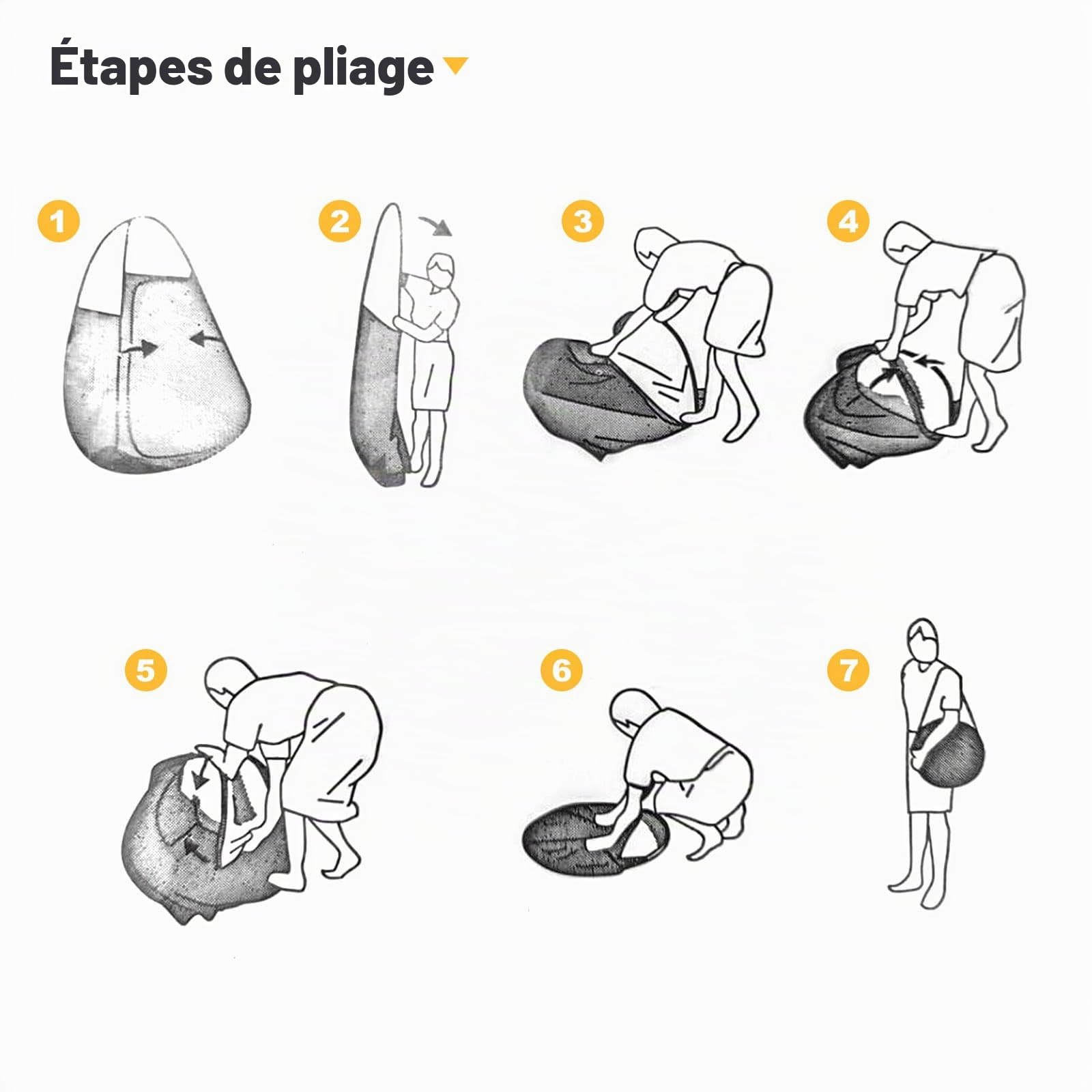 Étapes de pliage

1

2

3

4

5

6

7