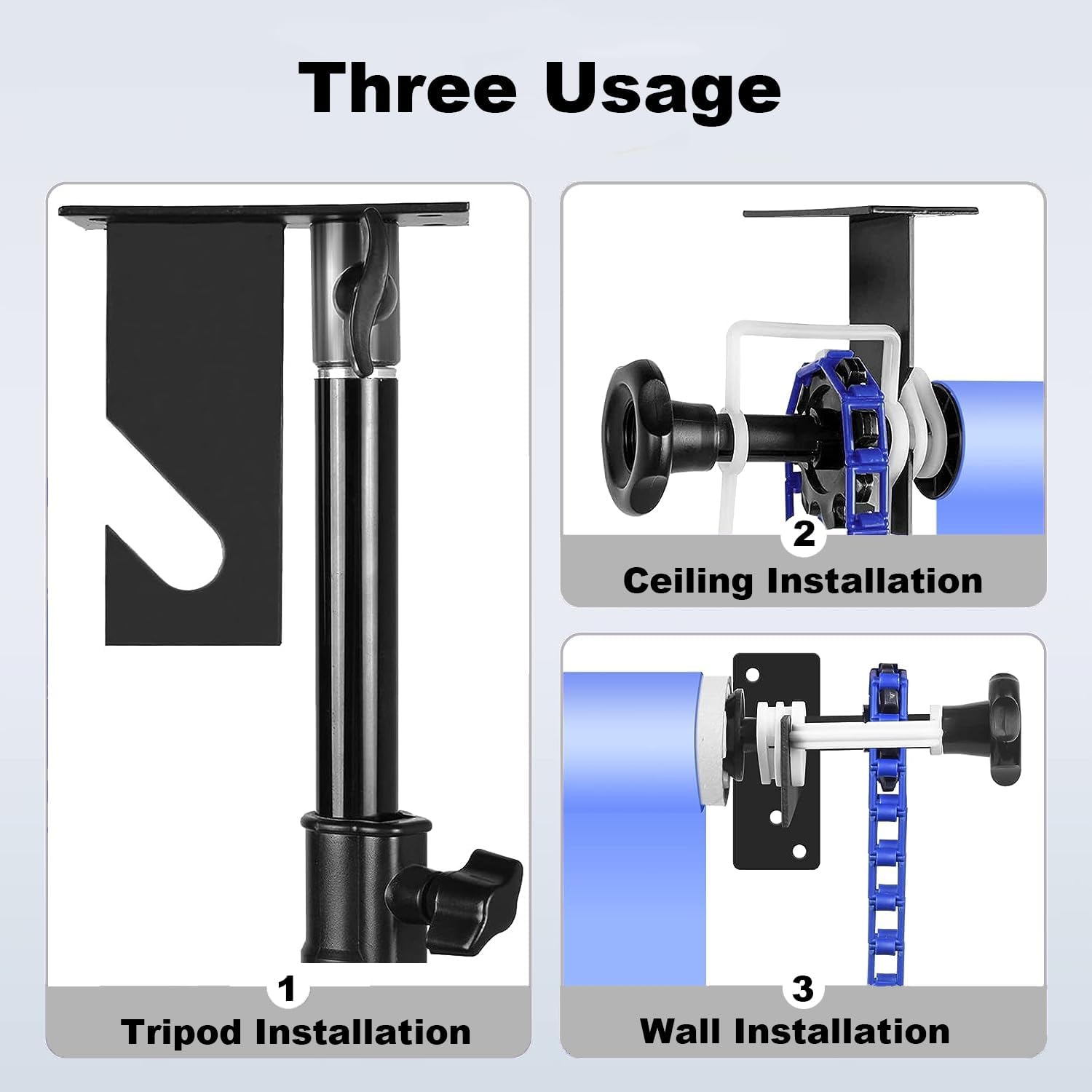 Three Usage

1
Tripod Installation

2
Ceiling Installation

3
Wall Installation