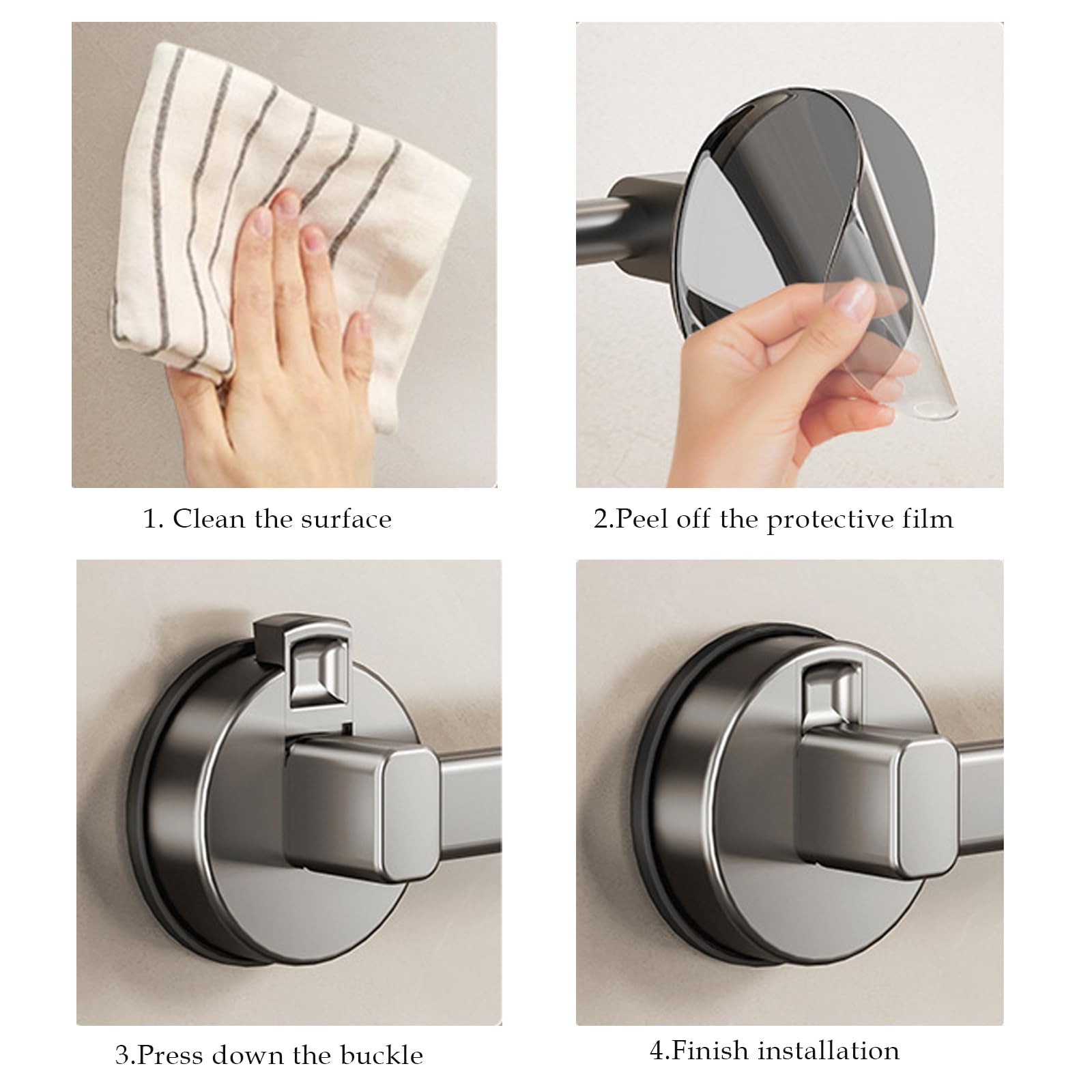 1. Clean the surface

2.Peel off the protective film

3.Press down the buckle

4.Finish installation