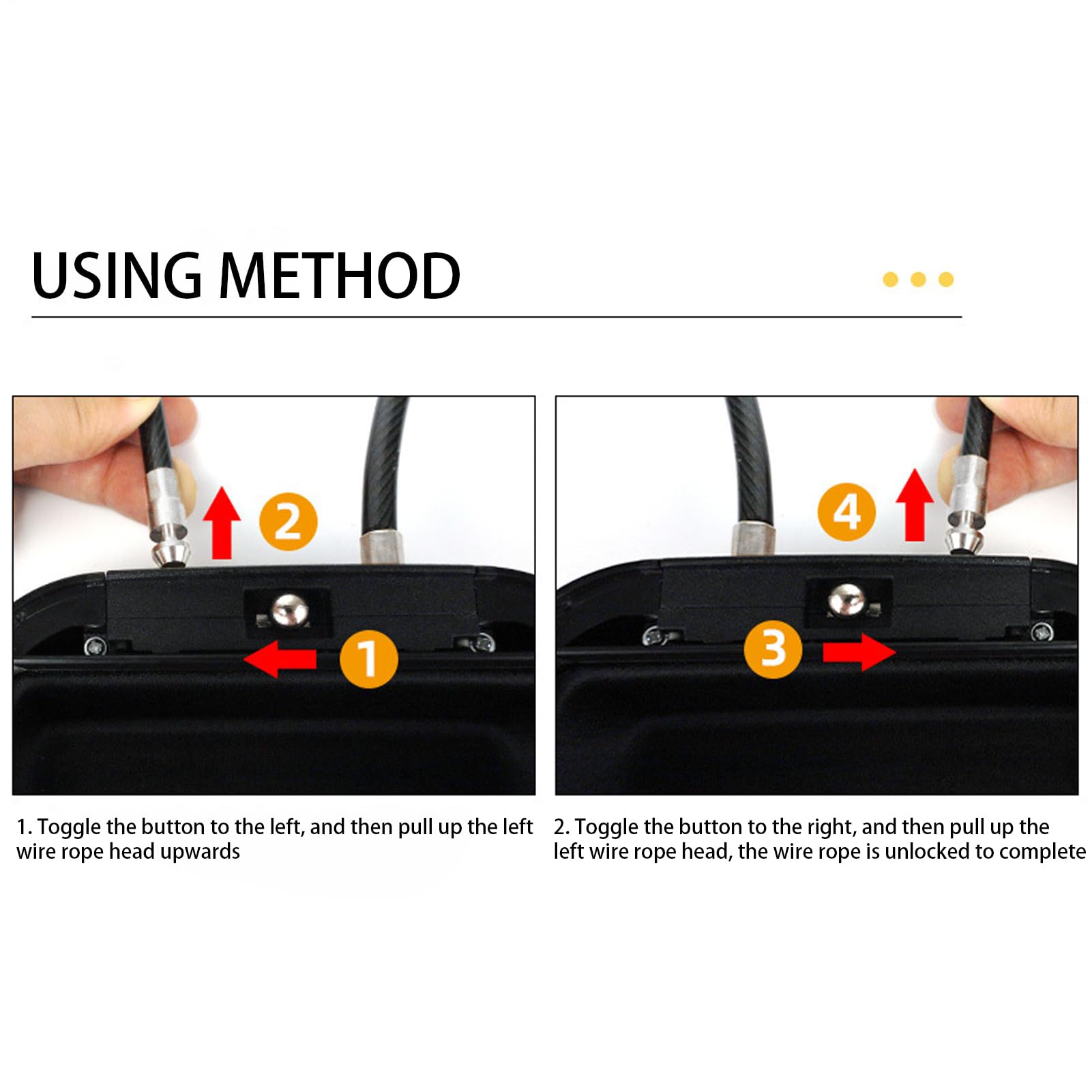 USING METHOD

2

1

4

3

1. Toggle the button to the left, and then pull up the left wire rope head upwards

2. Toggle the button to the right, and then pull up the left wire rope head, the wire rope is unlocked to complete