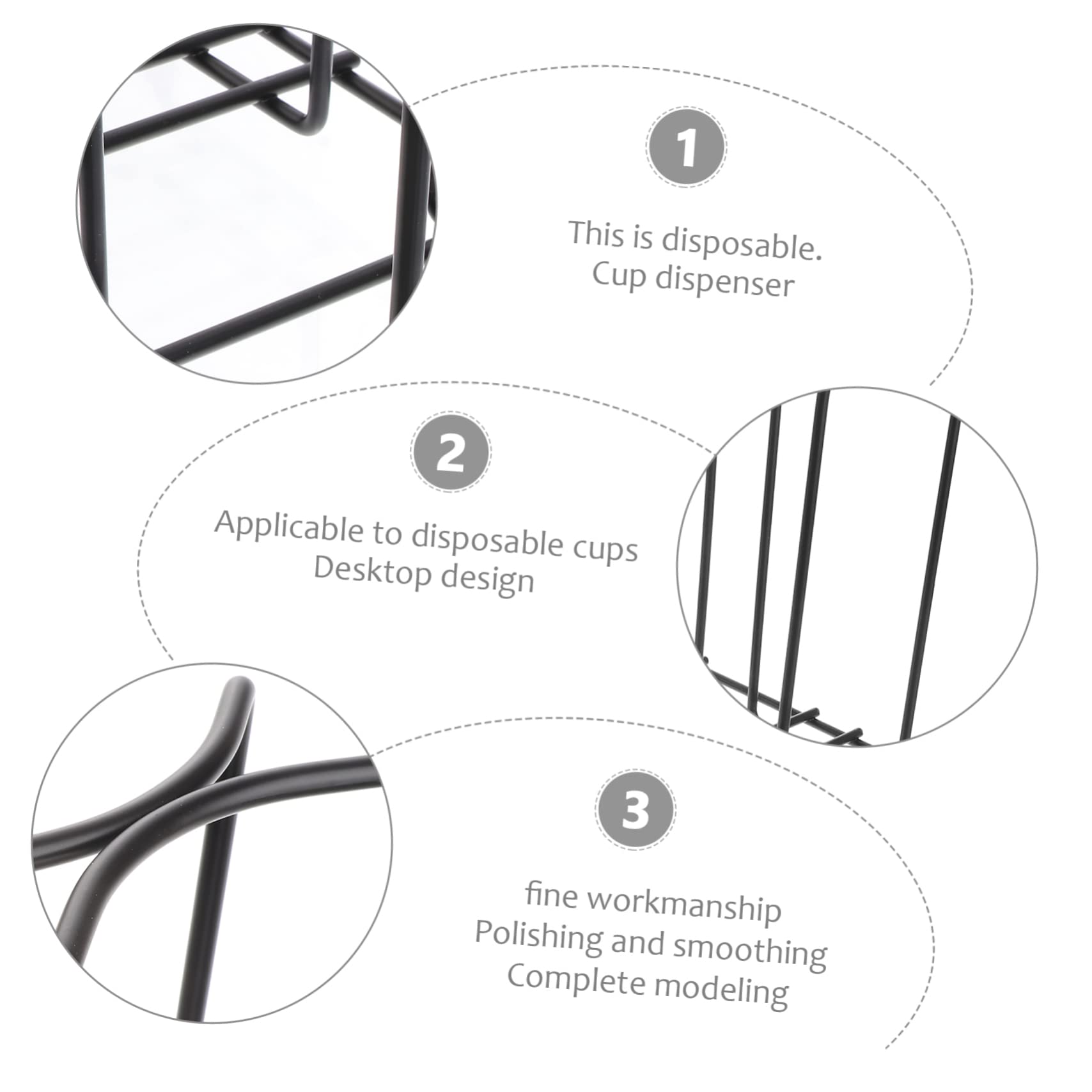 1

This is disposable.
Cup dispenser

2

Applicable to disposable cups
Desktop design

3

fine workmanship
Polishing and smoothing
Complete modeling