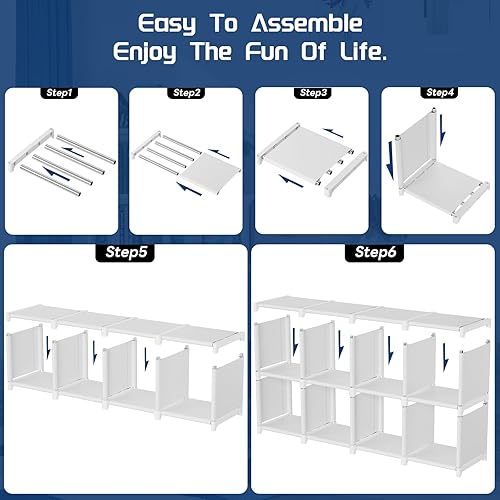 Easy To Assemble
Enjoy The Fun Of Life.

Step1

Step2

Step3

Step4

Step5

Step6