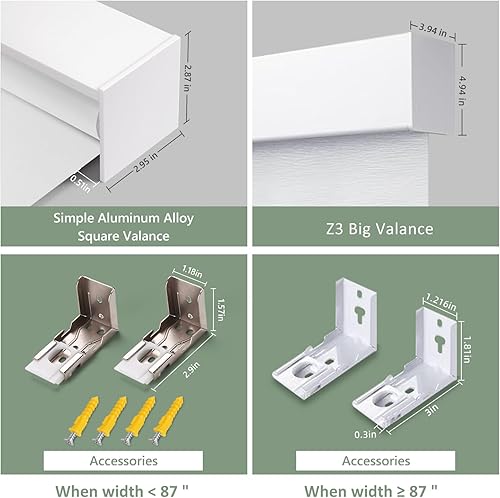 2.87 in

2.95 in

0.51in

Simple Aluminum Alloy Square Valance

3.94 in

4.94 in

Z3 Big Valance

1.18in

1.57in

2.9in

Accessories

When width < 87 "

1.216in

1.81in

3in

0.3in

Accessories

When width ≥ 87 "