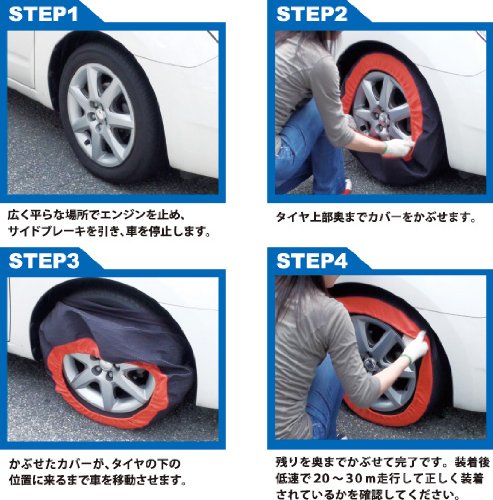 STEP1

広く平らな場所でエンジンを止め、サイドブレーキを引き、車を停止します。

STEP2

タイヤ上部奥までカバーをかぶせます。

STEP3

かぶせたカバーが、タイヤの下の位置に来るまで車を移動させます。

STEP4

残りを奥までかぶせて完了です。装着後低速で20～30ｍ走行して正しく装着されているかを確認してください。