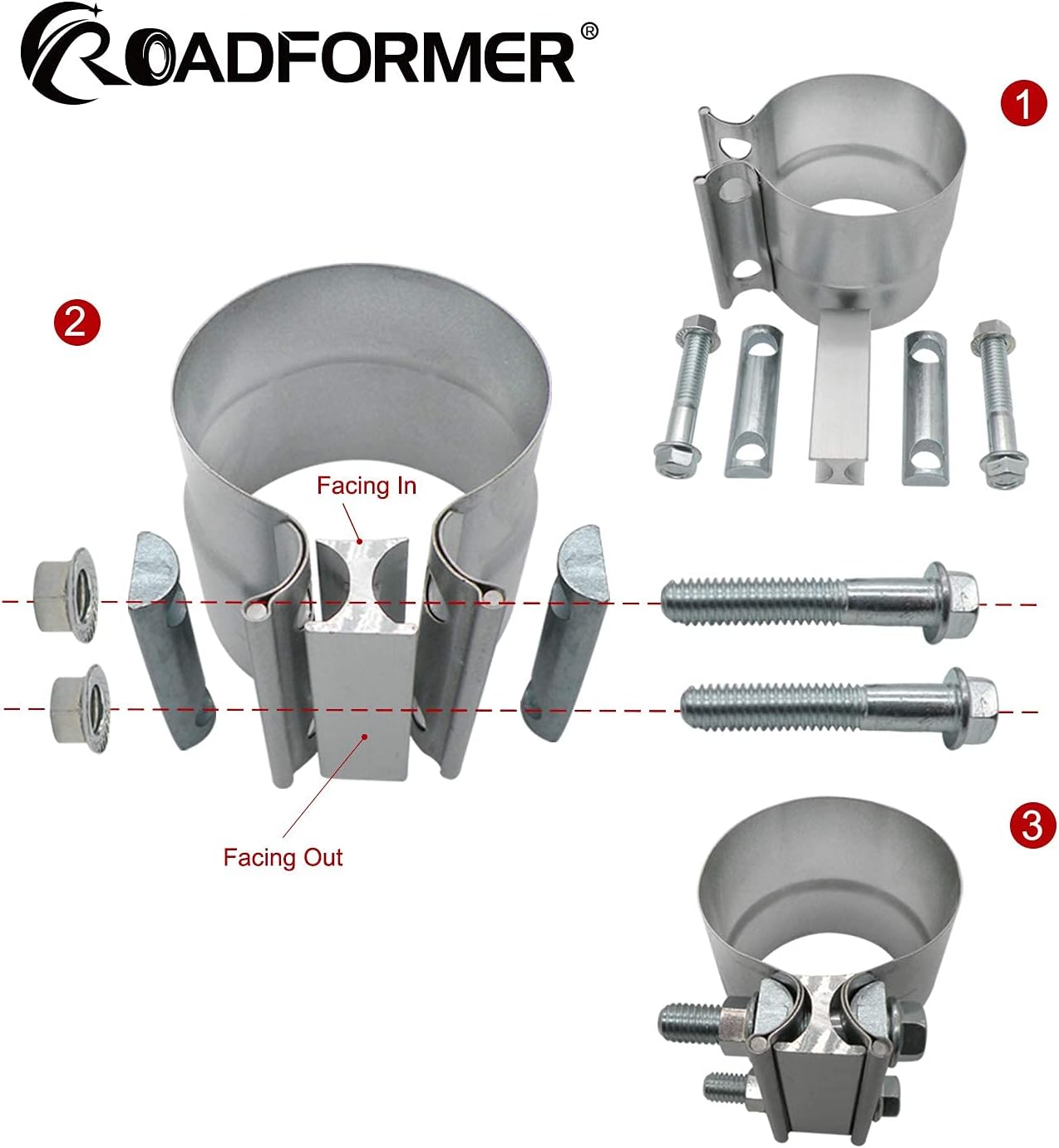 ROADFORMER®

1

2

Facing In

Facing Out

3