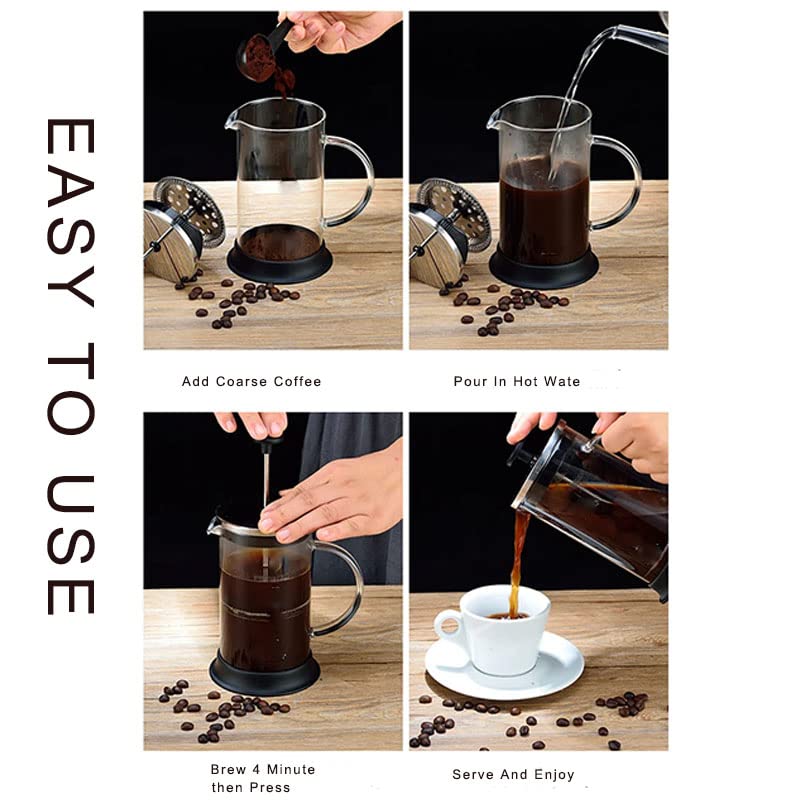 EASY TO USE

Add Coarse Coffee

Pour In Hot Wate

Brew 4 Minute then Press

Serve And Enjoy