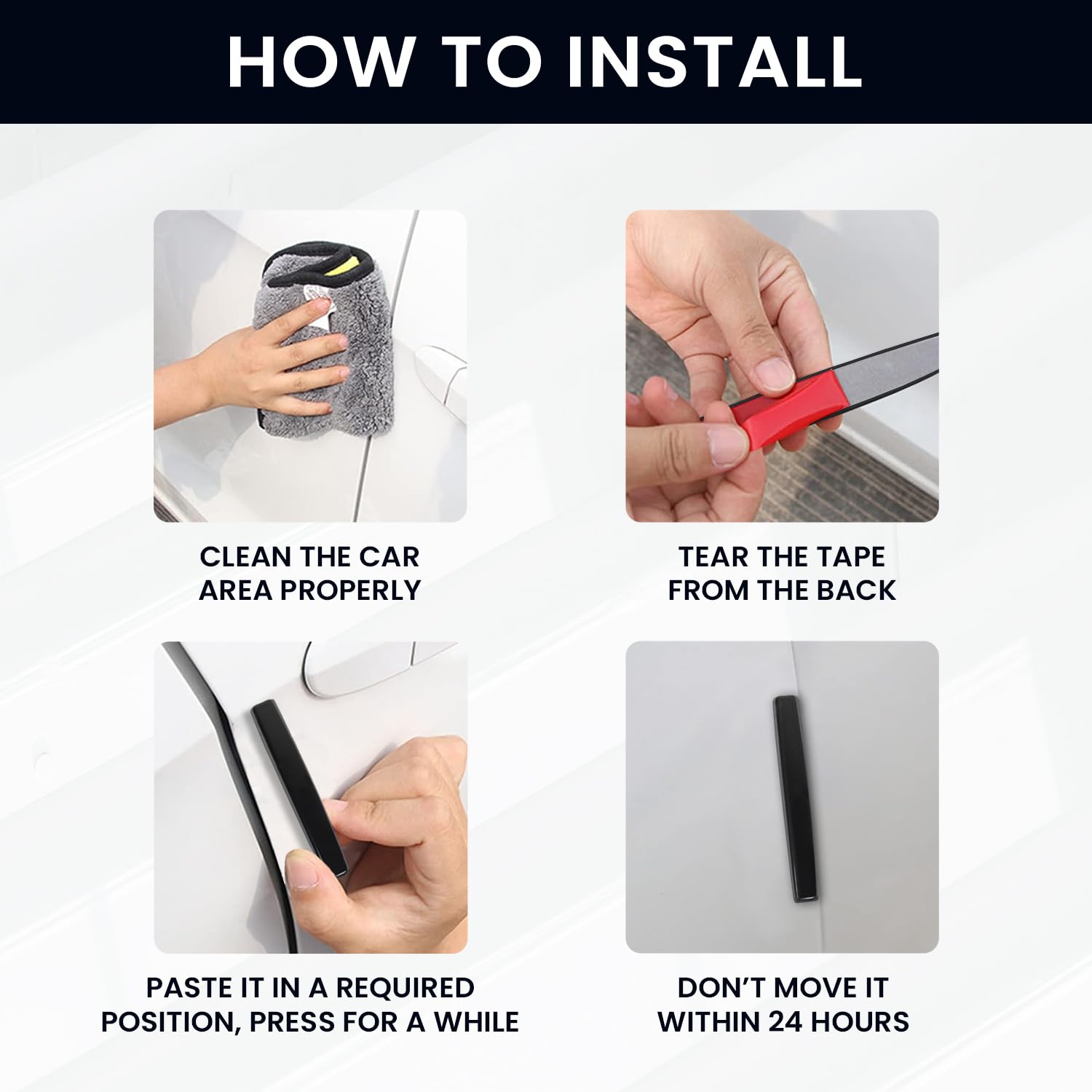 HOW TO INSTALL

CLEAN THE CAR AREA PROPERLY

TEAR THE TAPE FROM THE BACK

PASTE IT IN A REQUIRED POSITION, PRESS FOR A WHILE

DON'T MOVE IT WITHIN 24 HOURS