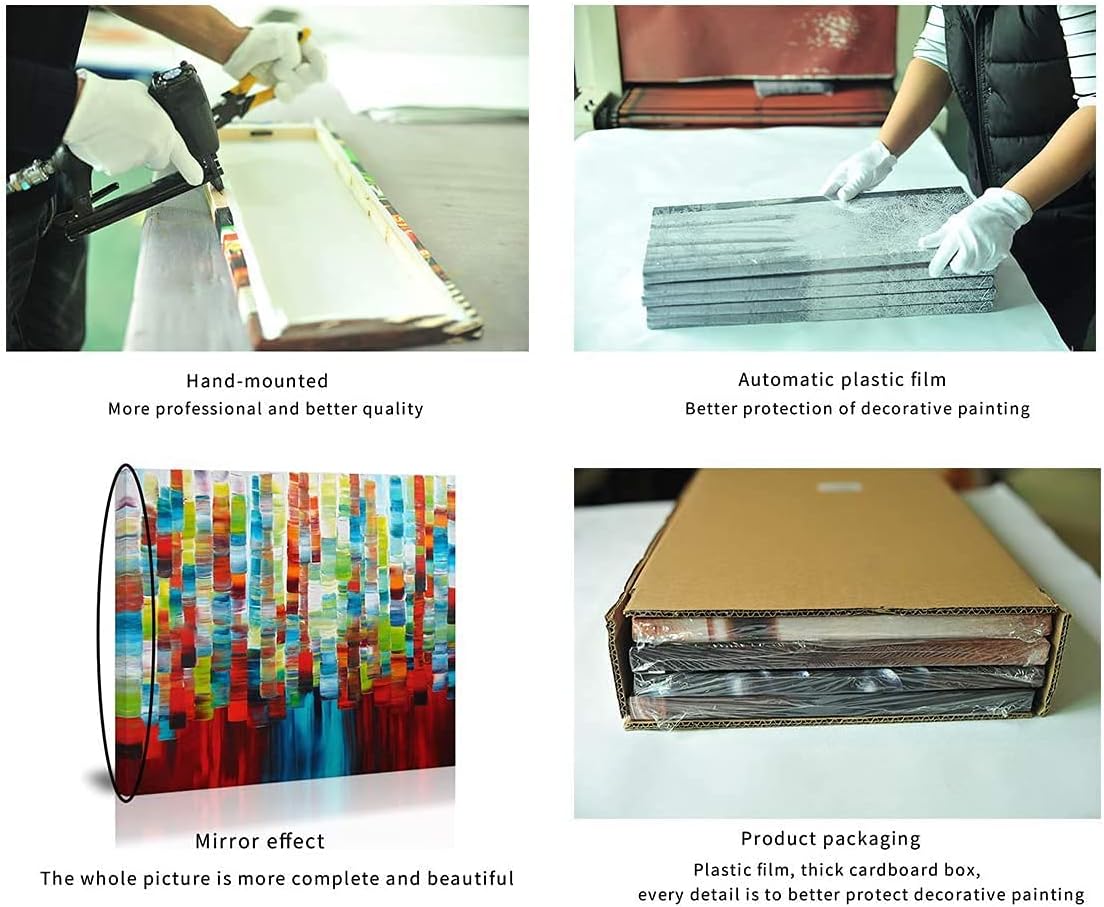 Hand-mounted
More professional and better quality

Automatic plastic film
Better protection of decorative painting

Mirror effect
The whole picture is more complete and beautiful

Product packaging
Plastic film, thick cardboard box, every detail is to better protect decorative painting