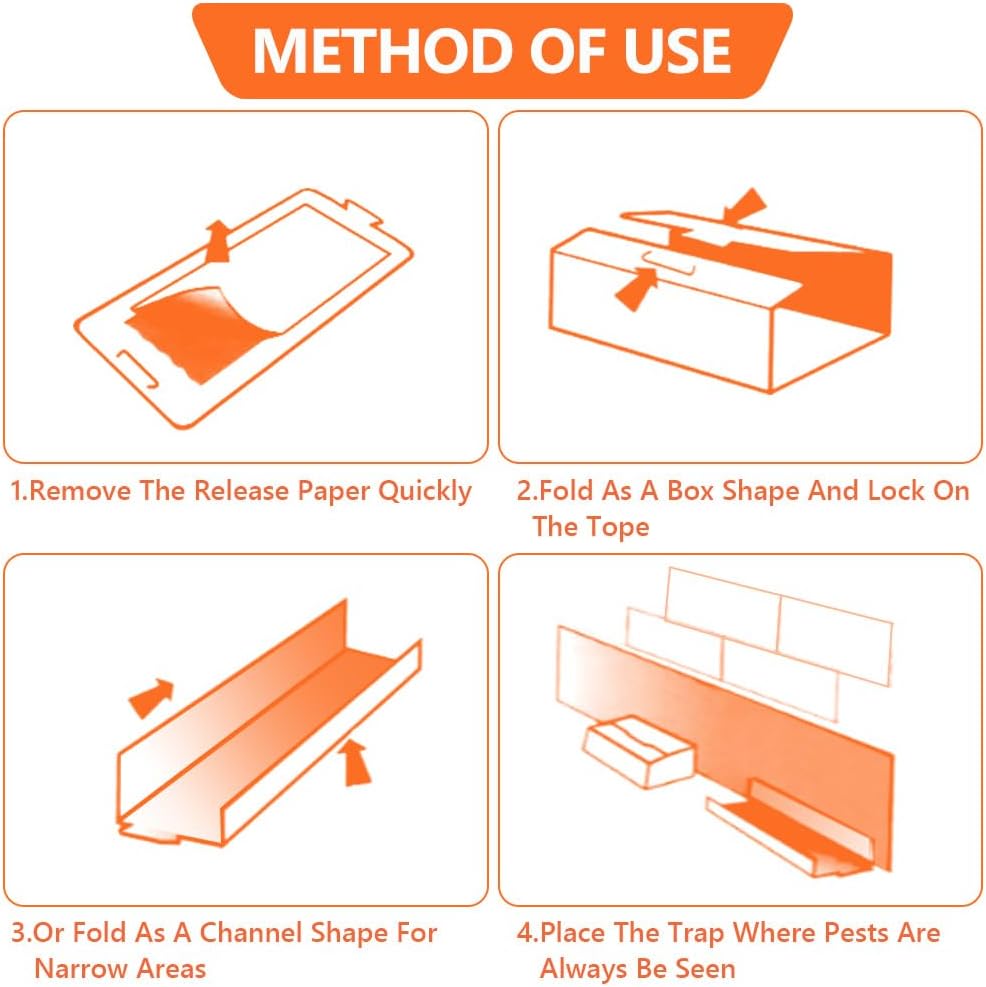 METHOD OF USE

1.Remove The Release Paper Quickly

2.Fold As A Box Shape And Lock On The Tope

3.Or Fold As A Channel Shape For Narrow Areas

4.Place The Trap Where Pests Are Always Be Seen