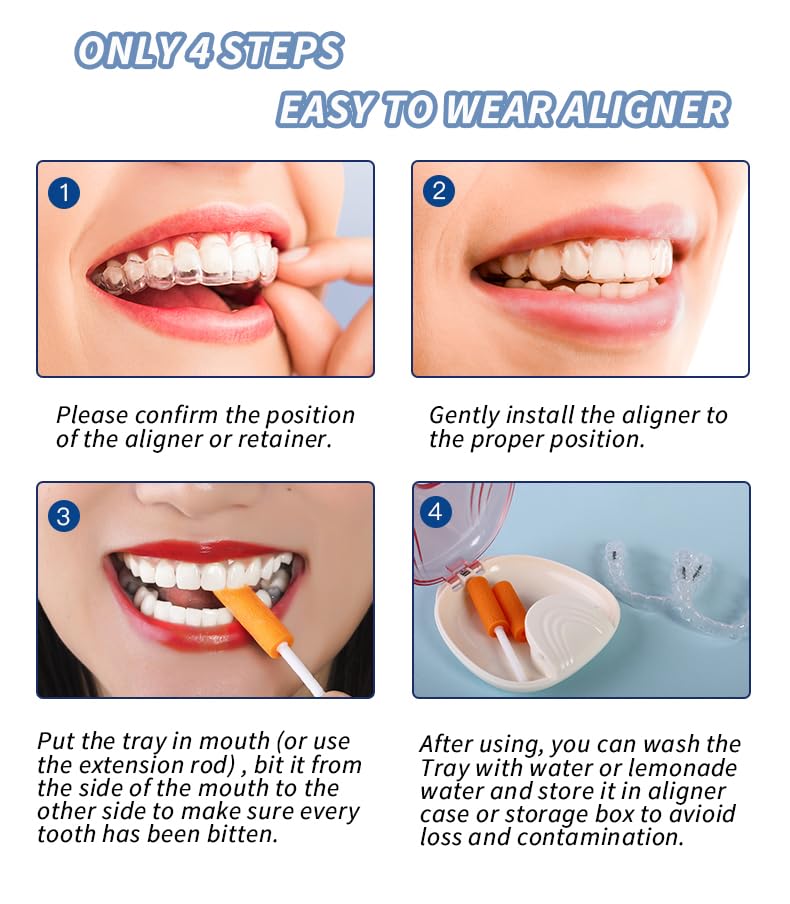 ONLY 4 STEPS

EASY TO WEAR ALIGNER

1

Please confirm the position of the aligner or retainer.

2

Gently install the aligner to the proper position.

3

Put the tray in mouth (or use the extension rod) , bit it from the side of the mouth to the other side to make sure every tooth has been bitten.

4

After using, you can wash the Tray with water or lemonade water and store it in aligner case or storage box to avioid loss and contamination.