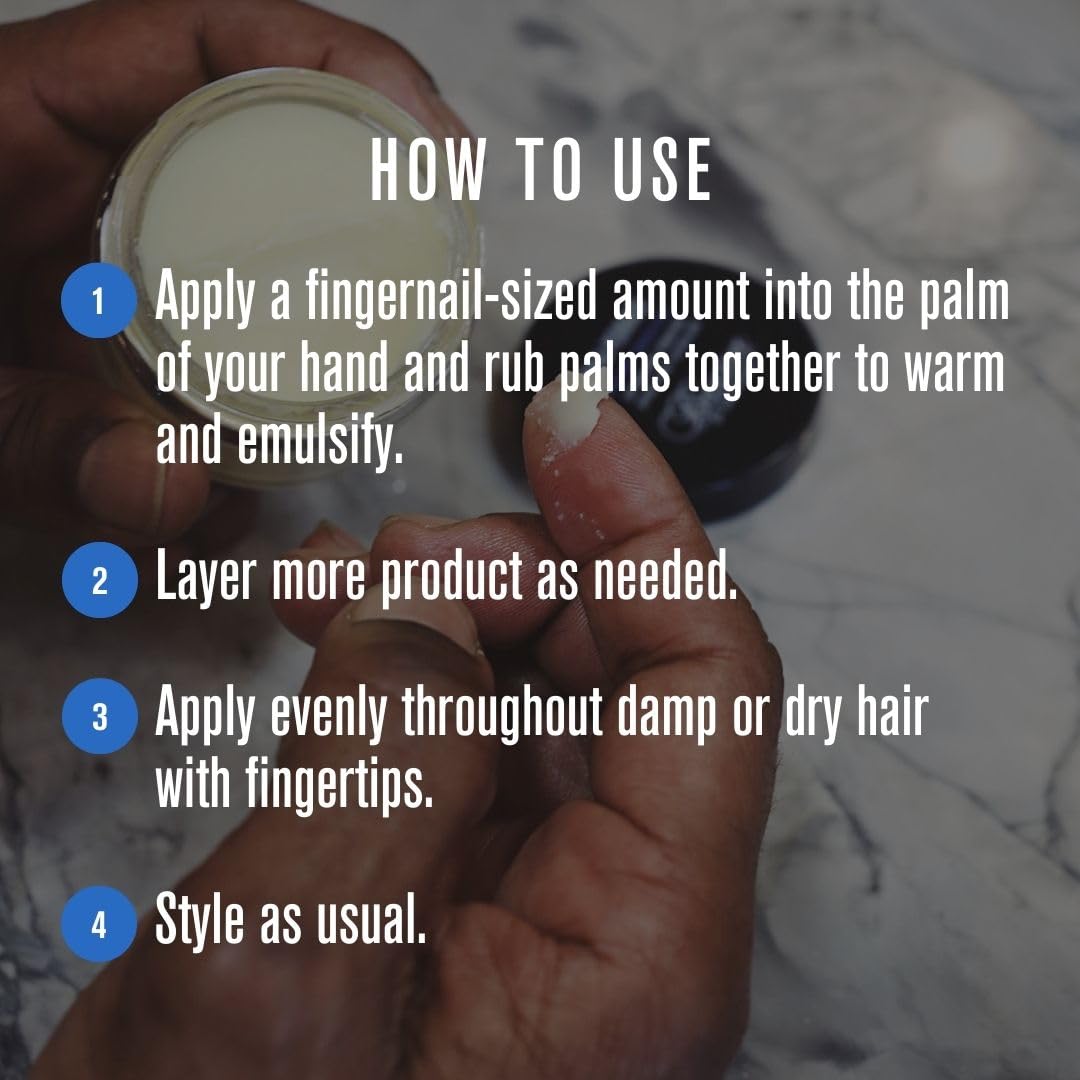 HOW TO USE

1 Apply a fingernail-sized amount into the palm of your hand and rub palms together to warm and emulsify.

2 Layer more product as needed.

3 Apply evenly throughout damp or dry hair with fingertips.

4 Style as usual.