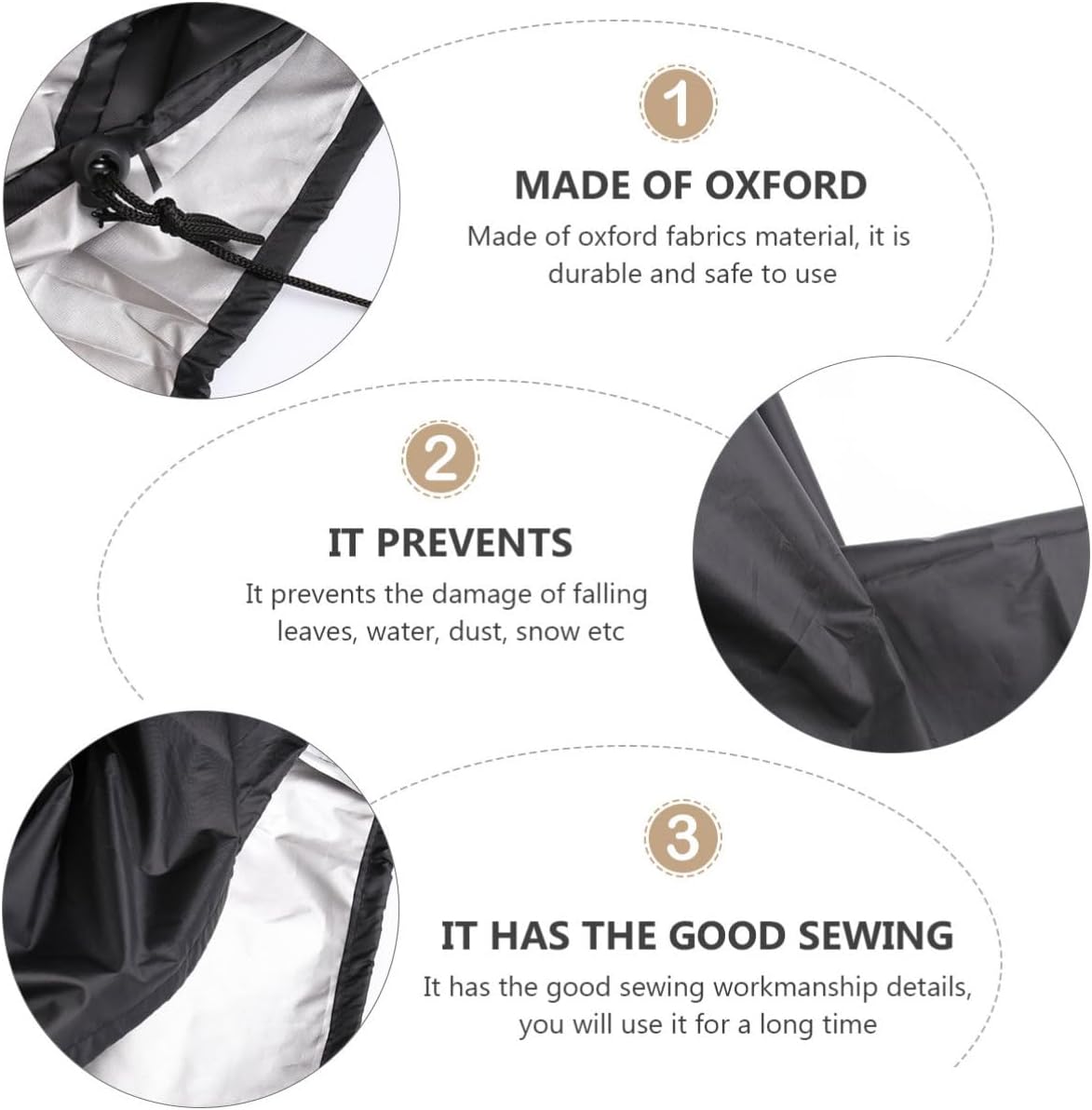 1

MADE OF OXFORD

Made of oxford fabrics material, it is durable and safe to use

2

IT PREVENTS

It prevents the damage of falling leaves, water, dust, snow etc

3

IT HAS THE GOOD SEWING

It has the good sewing workmanship details, you will use it for a long time