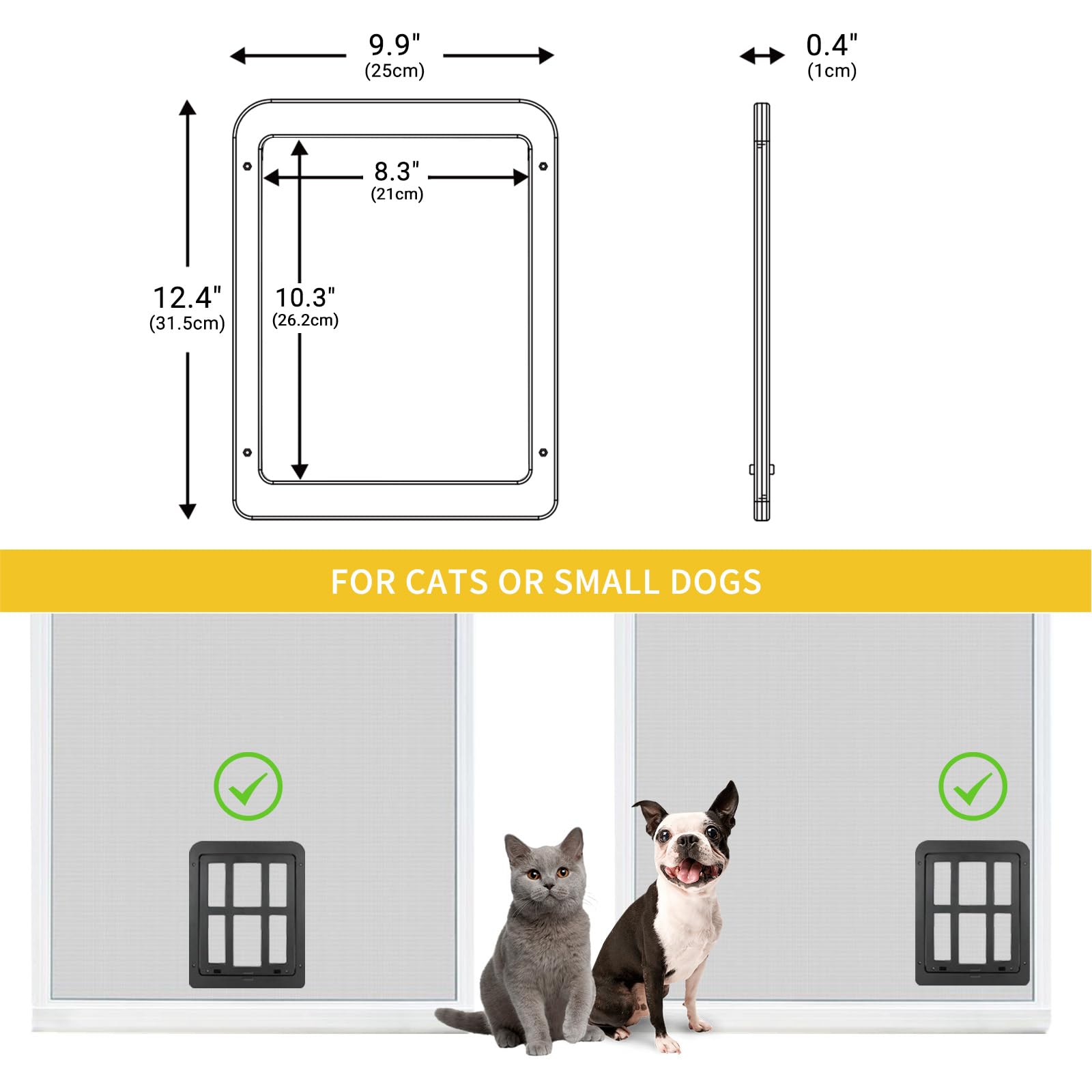 9.9"
(25cm)

0.4"
(1cm)

8.3"
(21cm)

12.4"
(31.5cm)

10.3"
(26.2cm)

FOR CATS OR SMALL DOGS