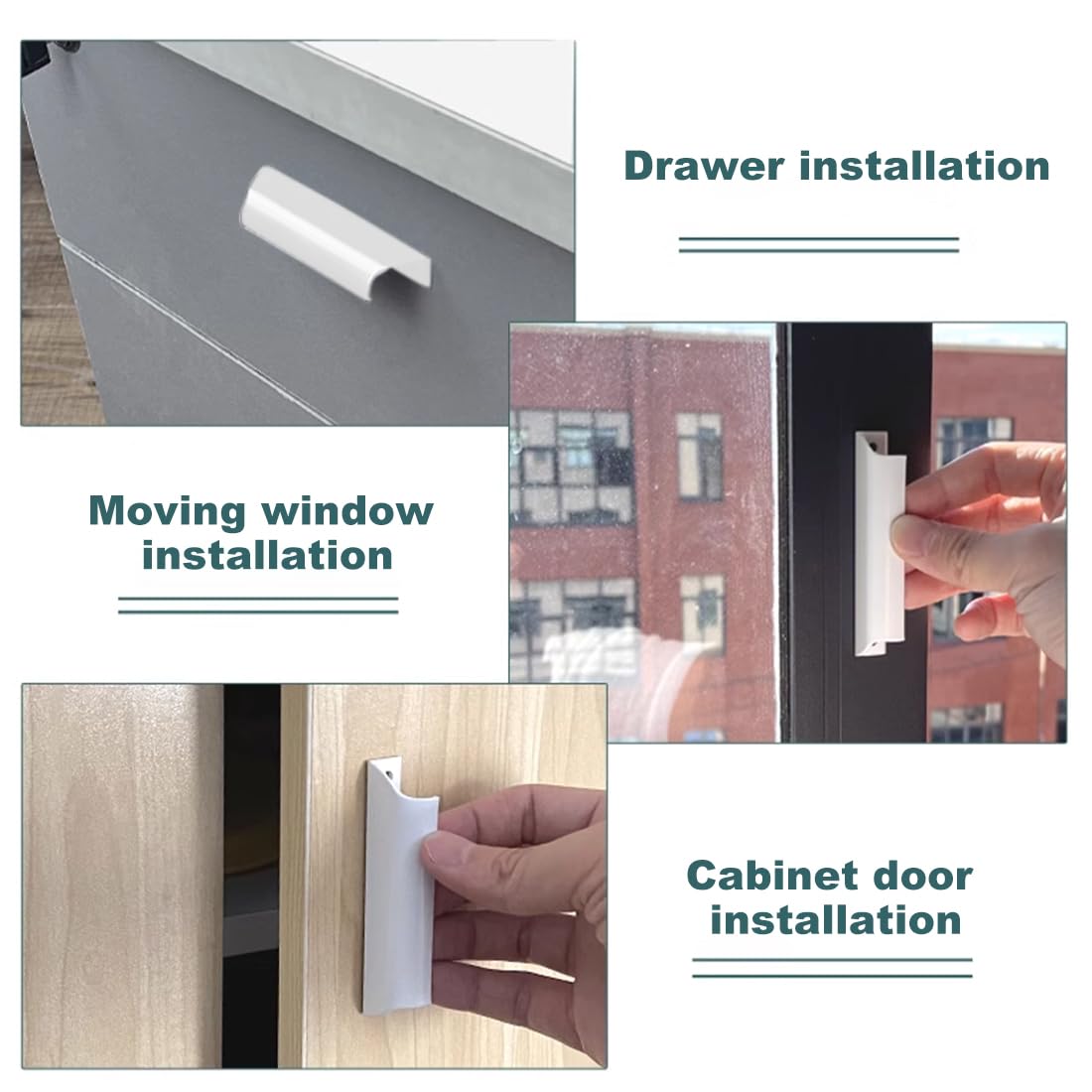 Drawer installation

Moving window installation

Cabinet door installation