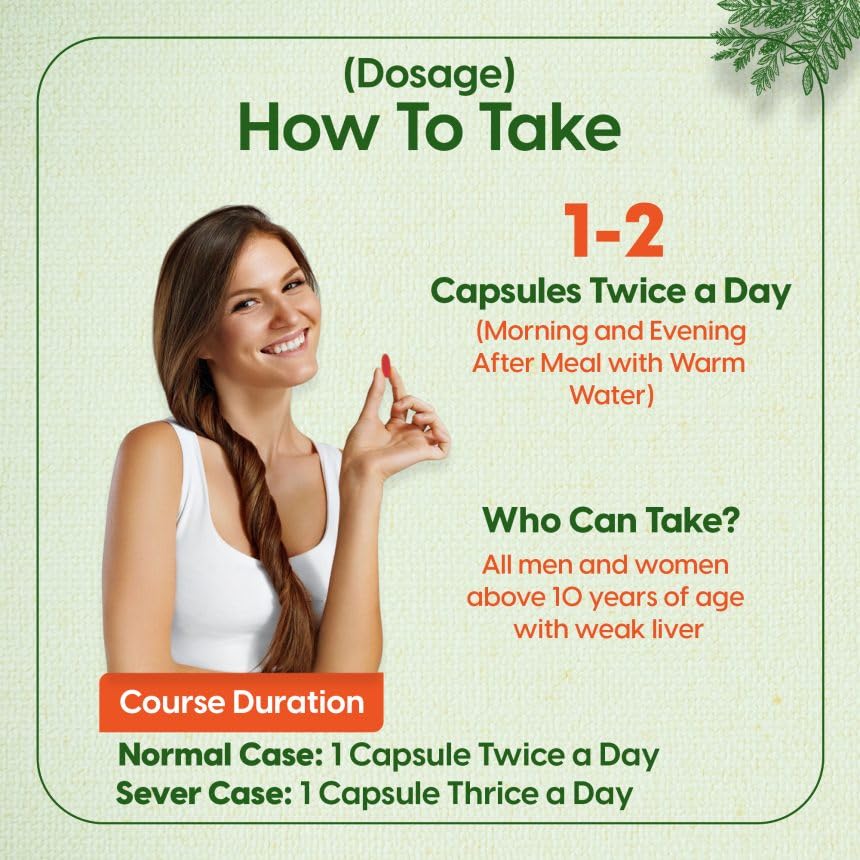 (Dosage)
How To Take

1-2
Capsules Twice a Day
(Morning and Evening After Meal with Warm Water)

Who Can Take?
All men and women above 10 years of age with weak liver

Course Duration
Normal Case: 1 Capsule Twice a Day
Sever Case: 1 Capsule Thrice a Day