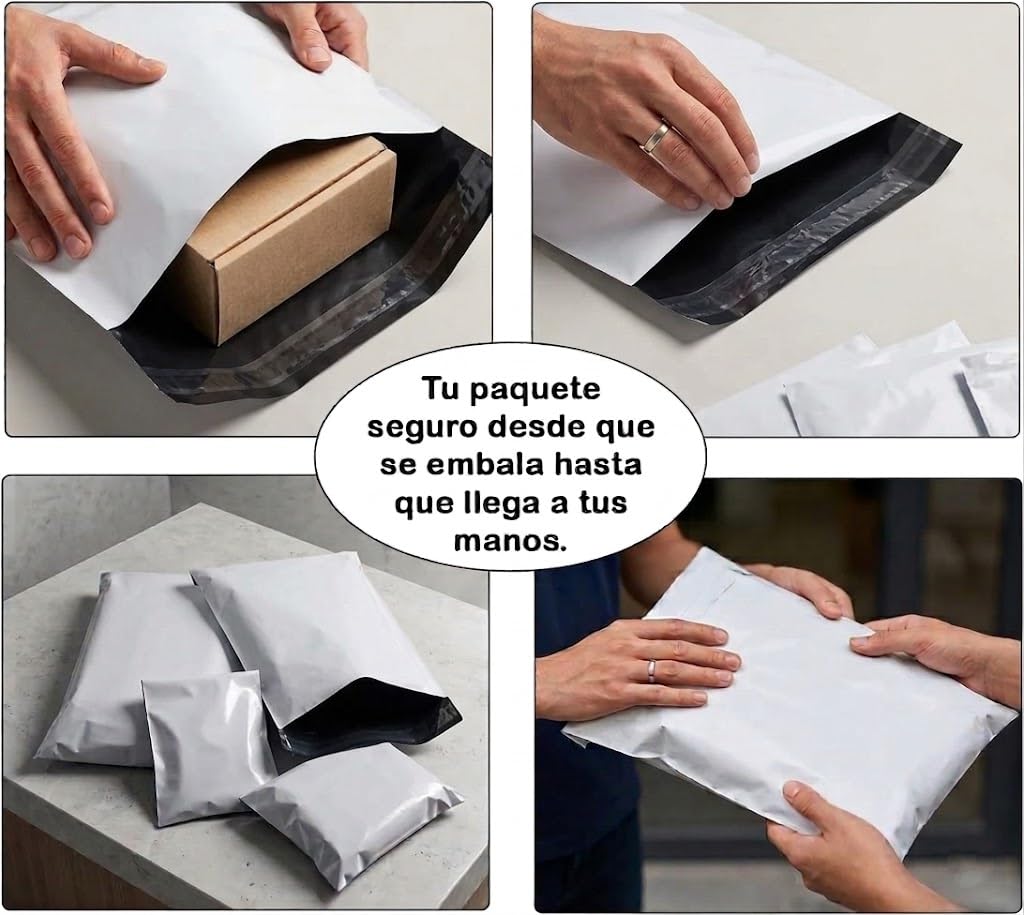 Tu paquete seguro desde que se embala hasta que llega a tus manos.