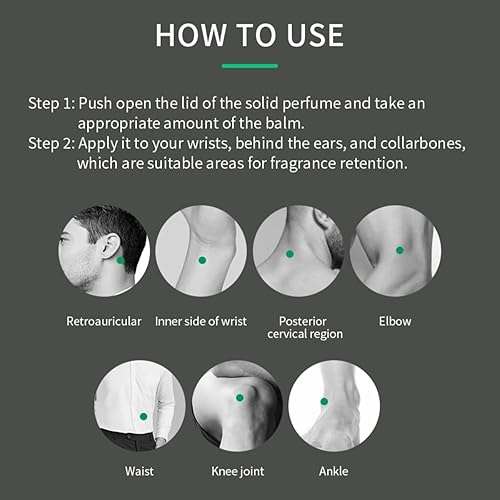 HOW TO USE

Step 1: Push open the lid of the solid perfume and take an appropriate amount of the balm.
Step 2: Apply it to your wrists, behind the ears, and collarbones, which are suitable areas for fragrance retention.

Retroauricular

Inner side of wrist

Posterior cervical region

Elbow

Waist

Knee joint

Ankle