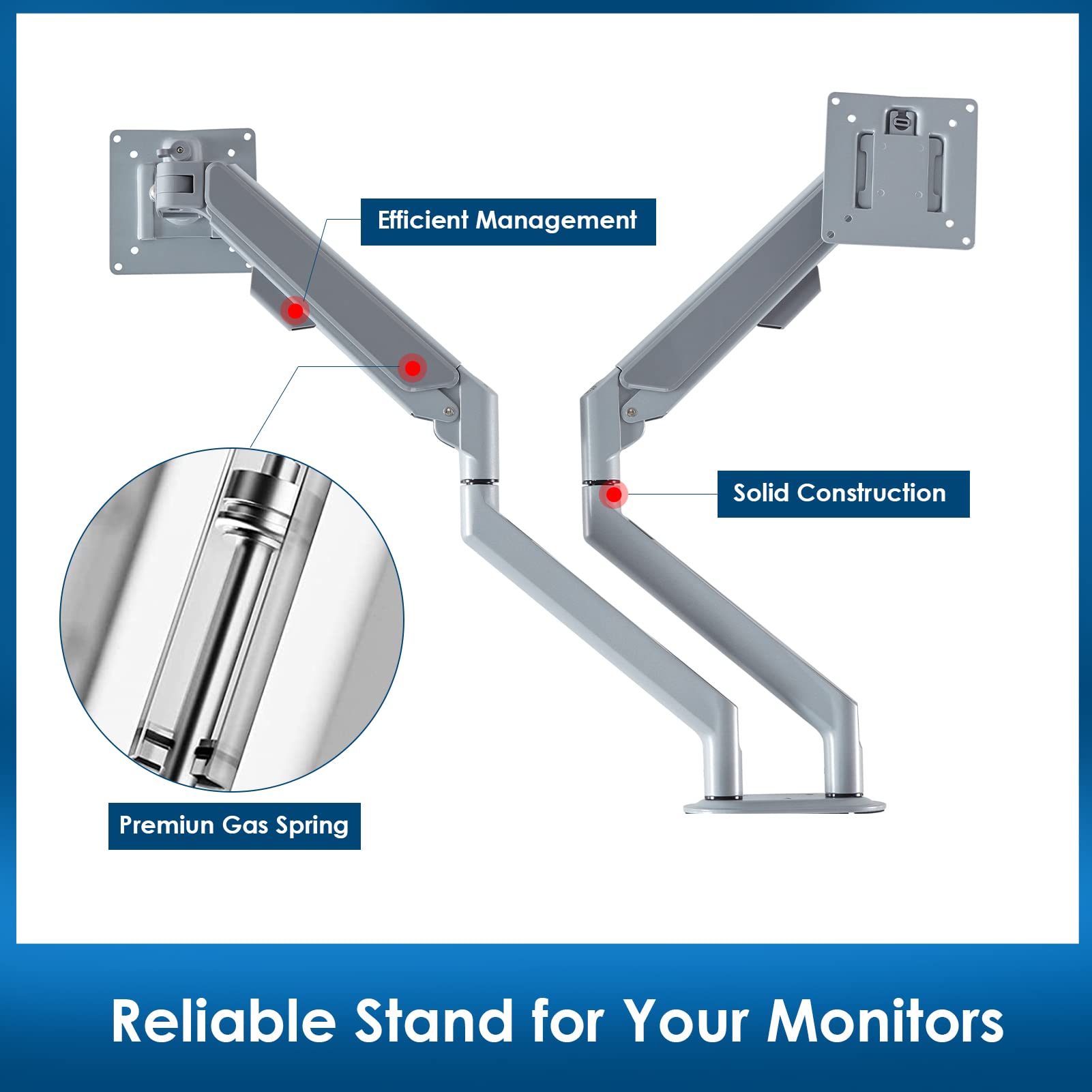 Efficient Management

Solid Construction

Premiun Gas Spring

Reliable Stand for Your Monitors