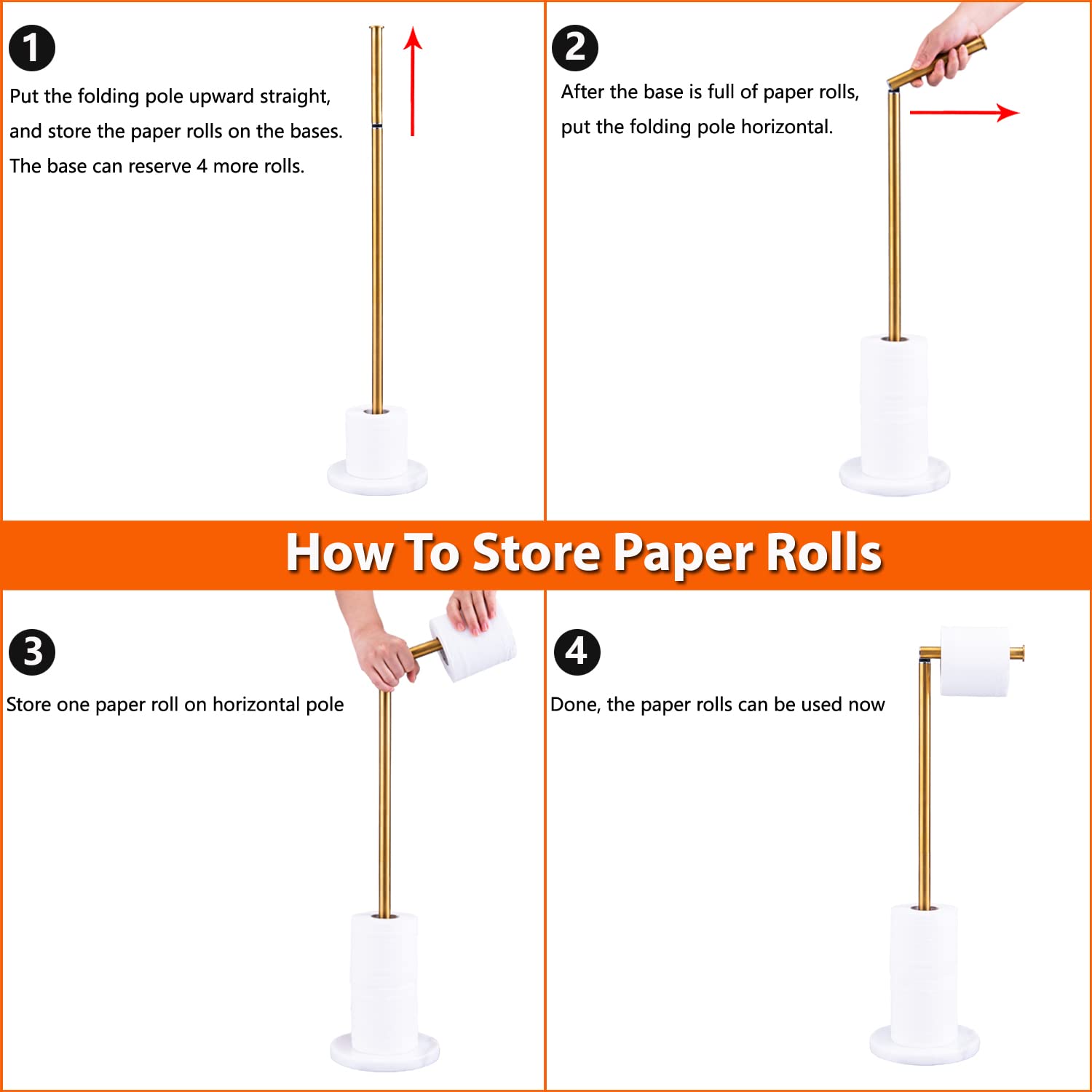 1
Put the folding pole upward straight, and store the paper rolls on the bases. The base can reserve 4 more rolls.

2
After the base is full of paper rolls, put the folding pole horizontal.

How To Store Paper Rolls

3
Store one paper roll on horizontal pole

4
Done, the paper rolls can be used now