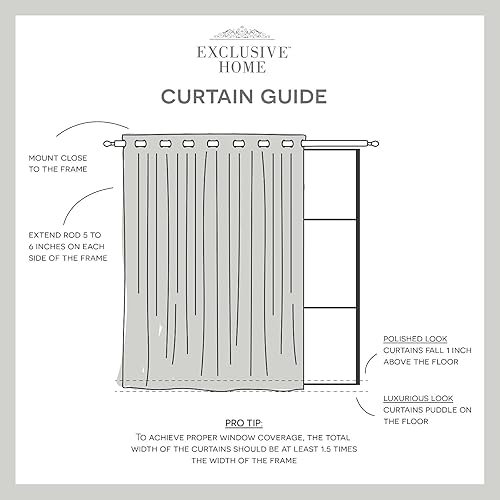 EXCLUSIVE™
HOME

CURTAIN GUIDE

MOUNT CLOSE TO THE FRAME

EXTEND ROD 5 TO 6 INCHES ON EACH SIDE OF THE FRAME

POLISHED LOOK
CURTAINS FALL 1 INCH ABOVE THE FLOOR

LUXURIOUS LOOK
CURTAINS PUDDLE ON THE FLOOR

PRO TIP:
TO ACHIEVE PROPER WINDOW COVERAGE, THE TOTAL WIDTH OF THE CURTAINS SHOULD BE AT LEAST 1.5 TIMES THE WIDTH OF THE FRAME