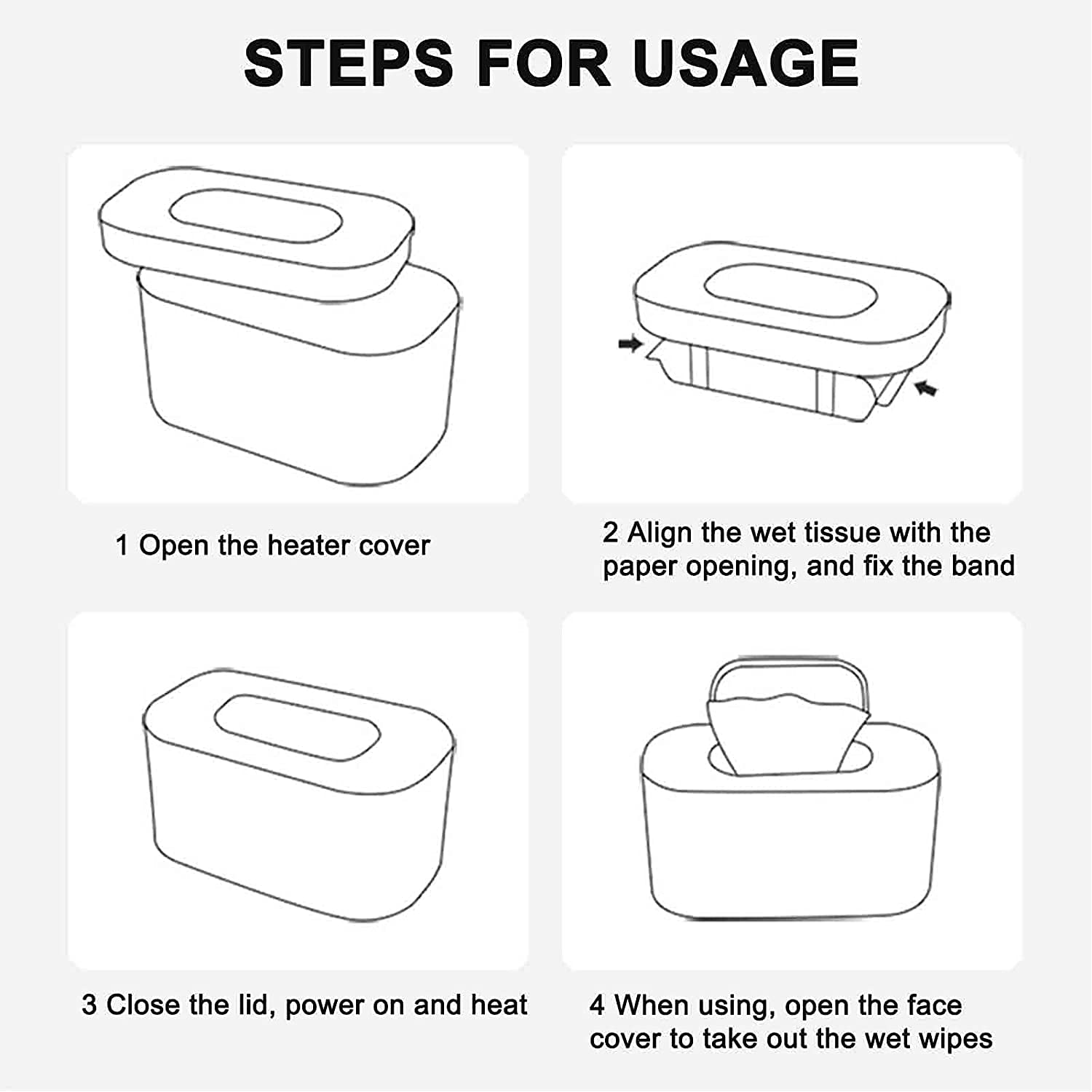 STEPS FOR USAGE

1 Open the heater cover

2 Align the wet tissue with the paper opening, and fix the band

3 Close the lid, power on and heat

4 When using, open the face cover to take out the wet wipes