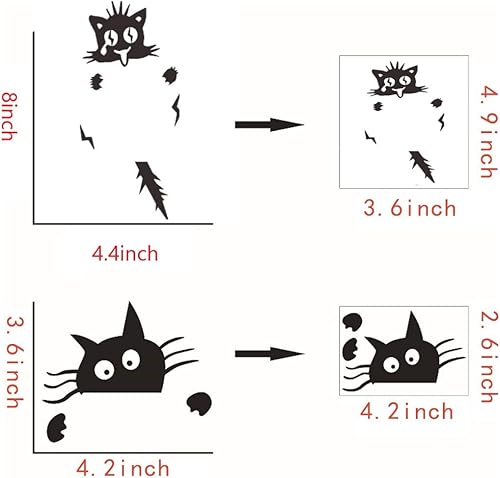 8inch

4.4inch

4. 9inch

3. 6inch

3. 6inch

4. 2inch

2. 6inch

4. 2inch